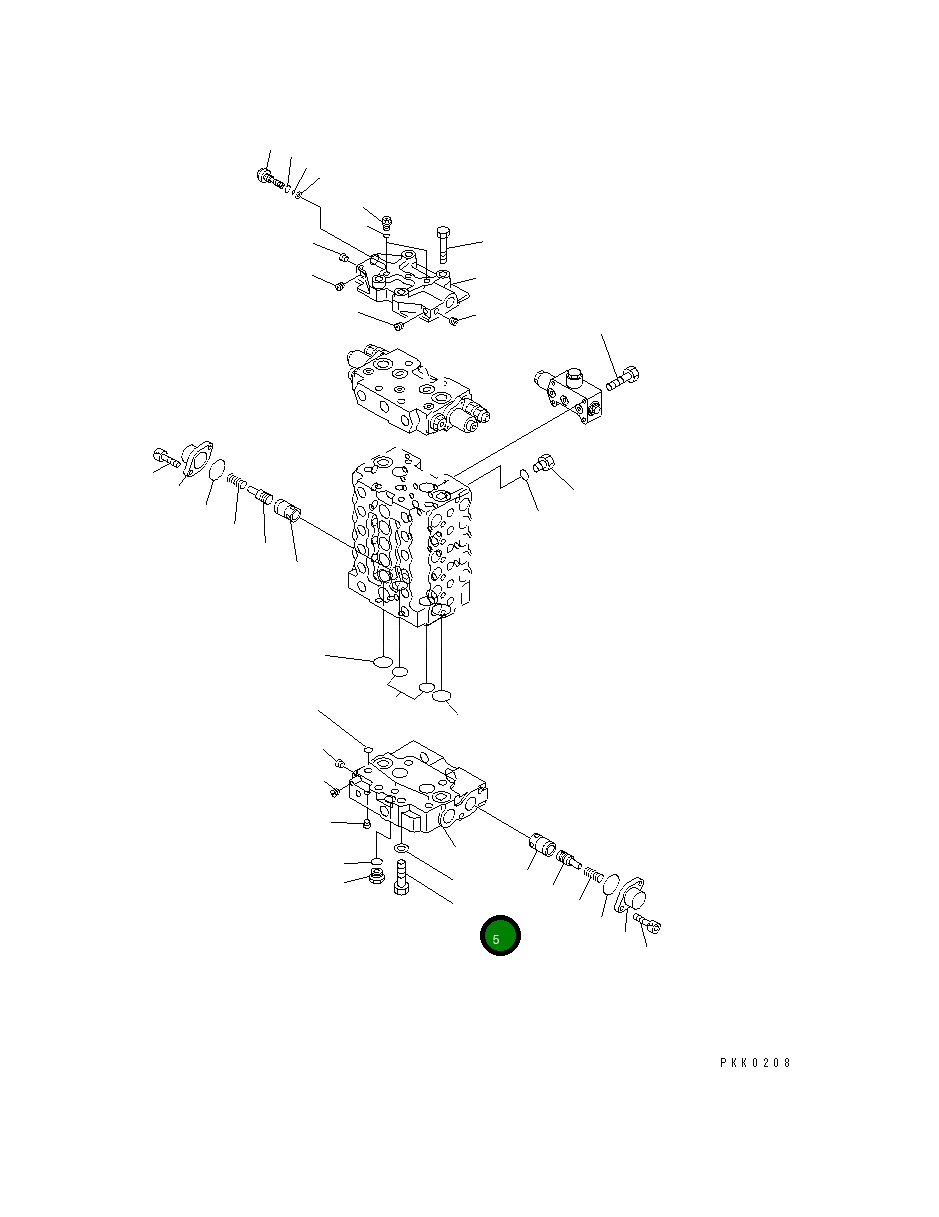 5

PKK0208