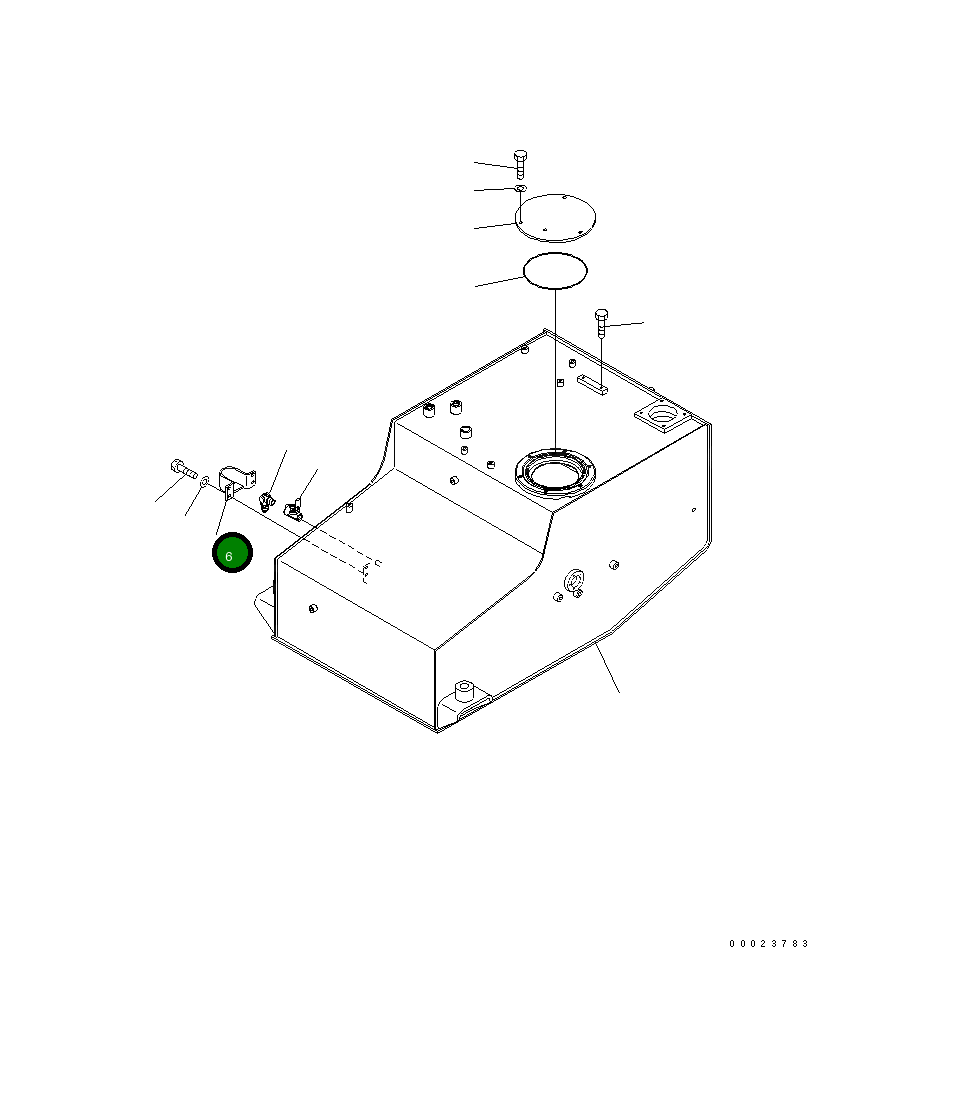 6

00023783