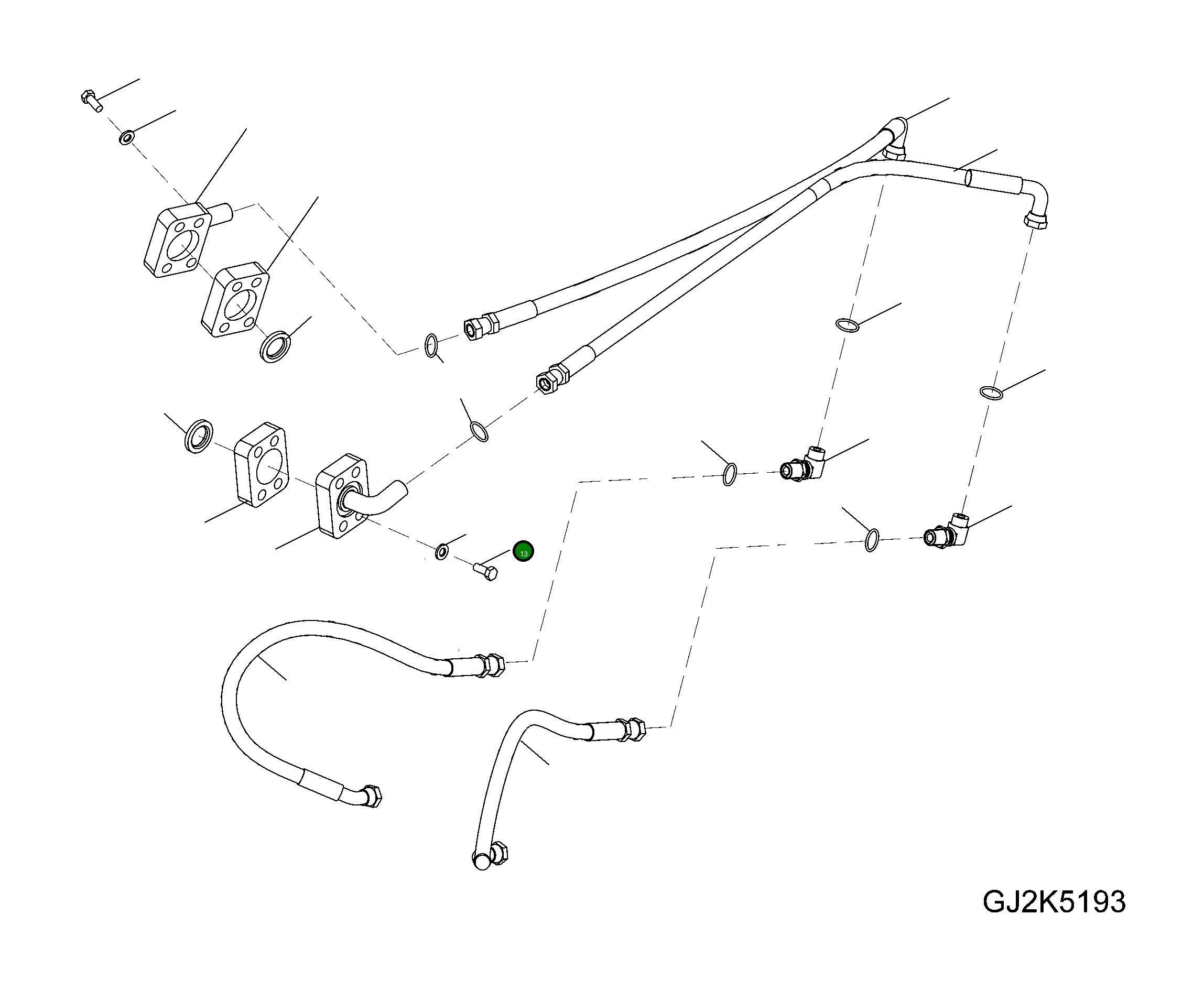 13

GJ2K5193