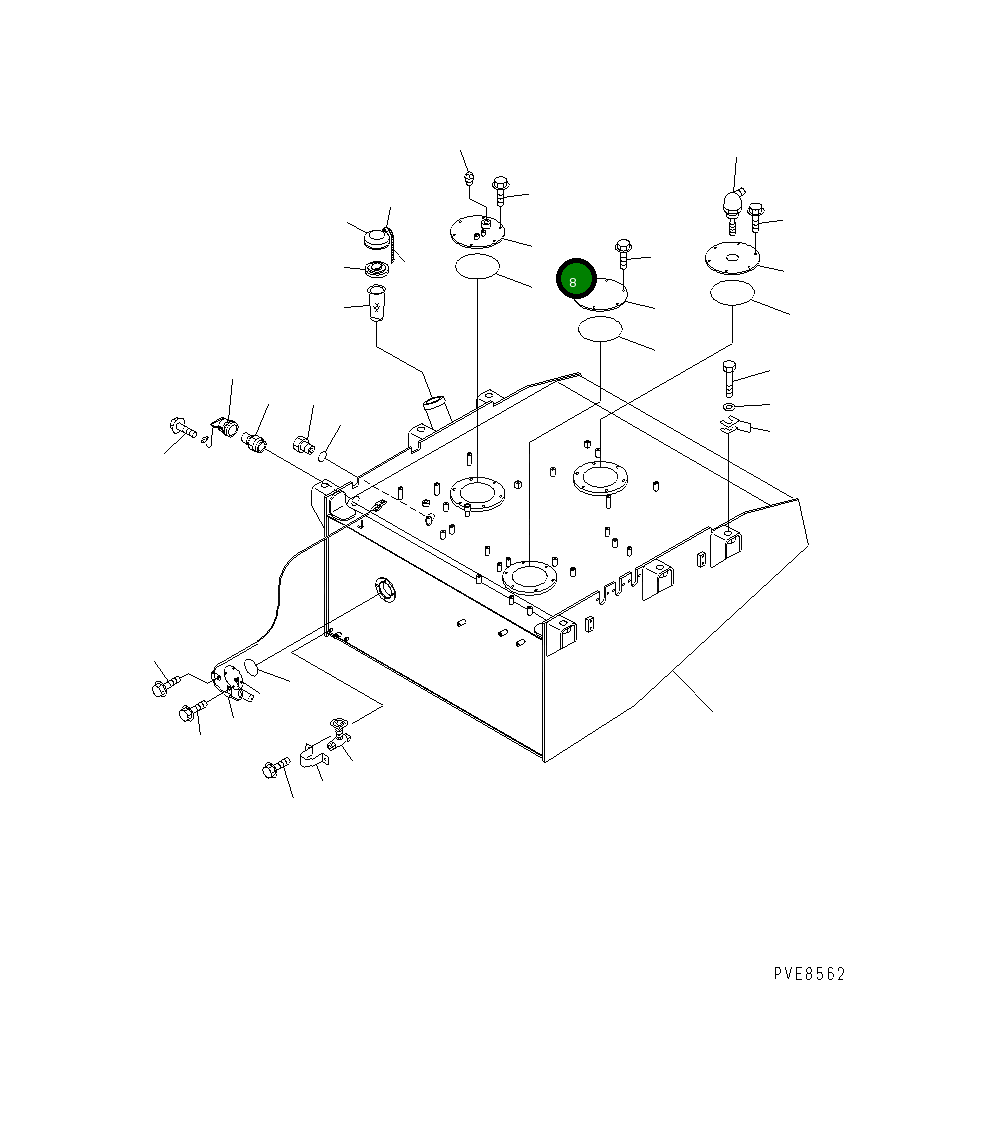 8

PVE8562