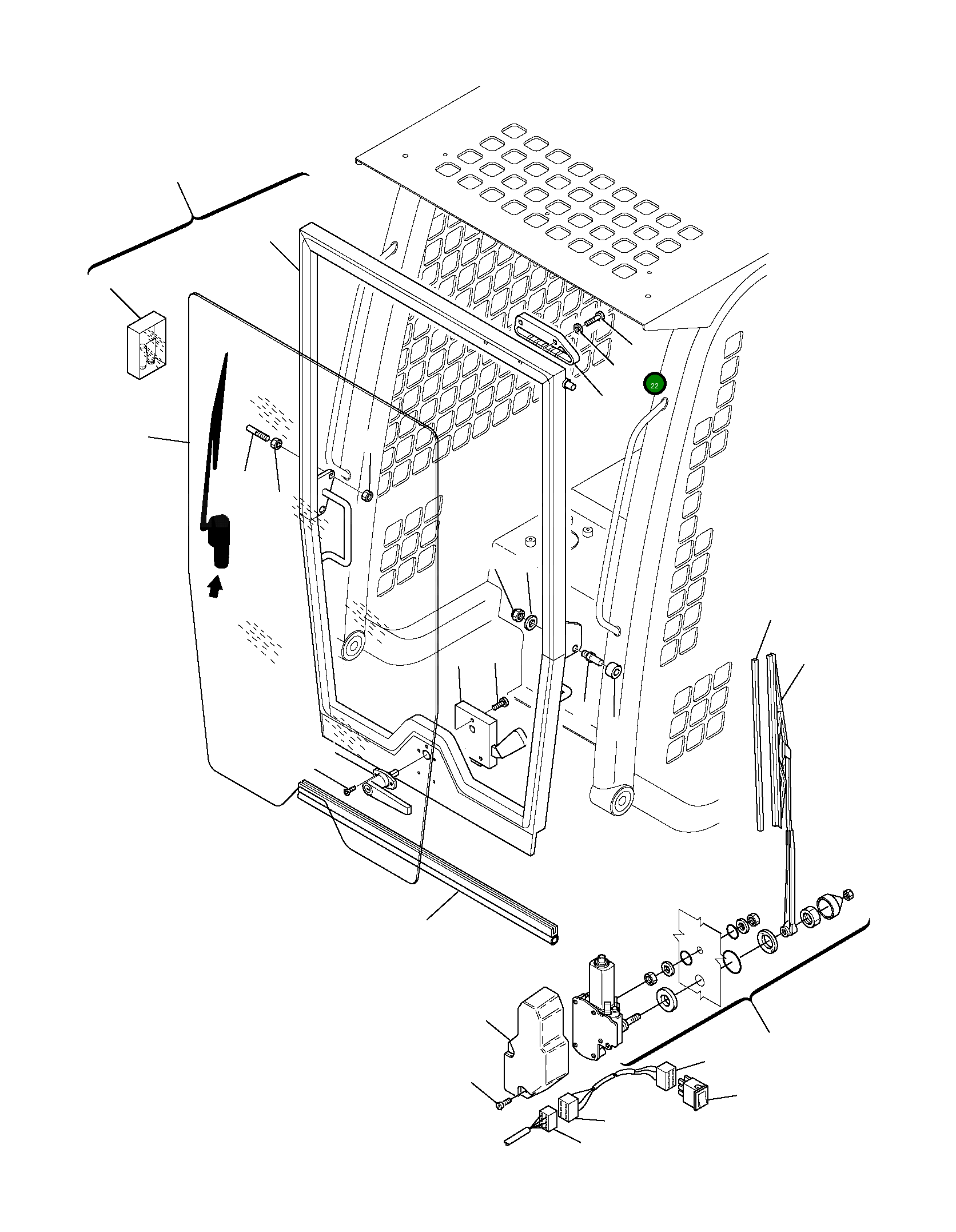 22