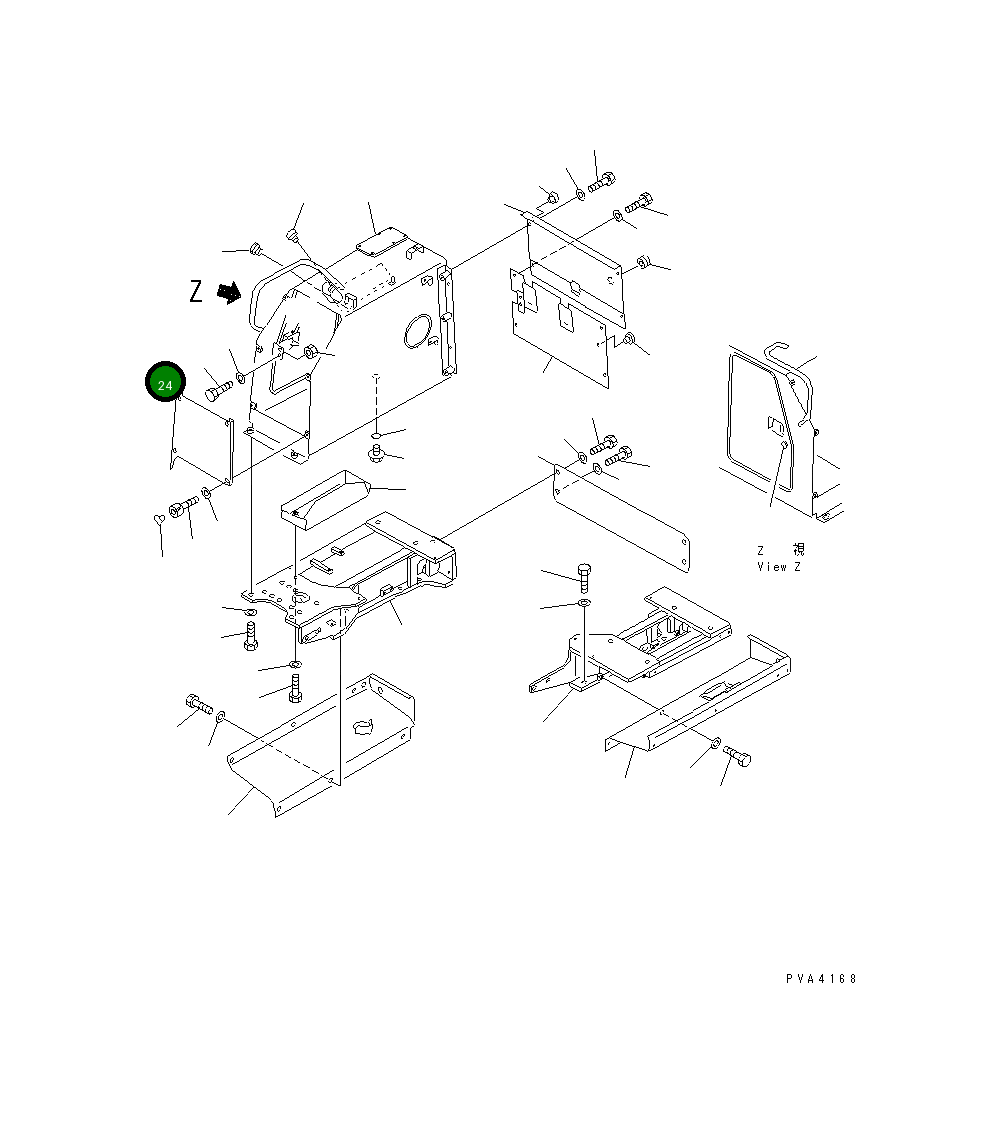 Z

24

Z 視
View Z

PVA4168