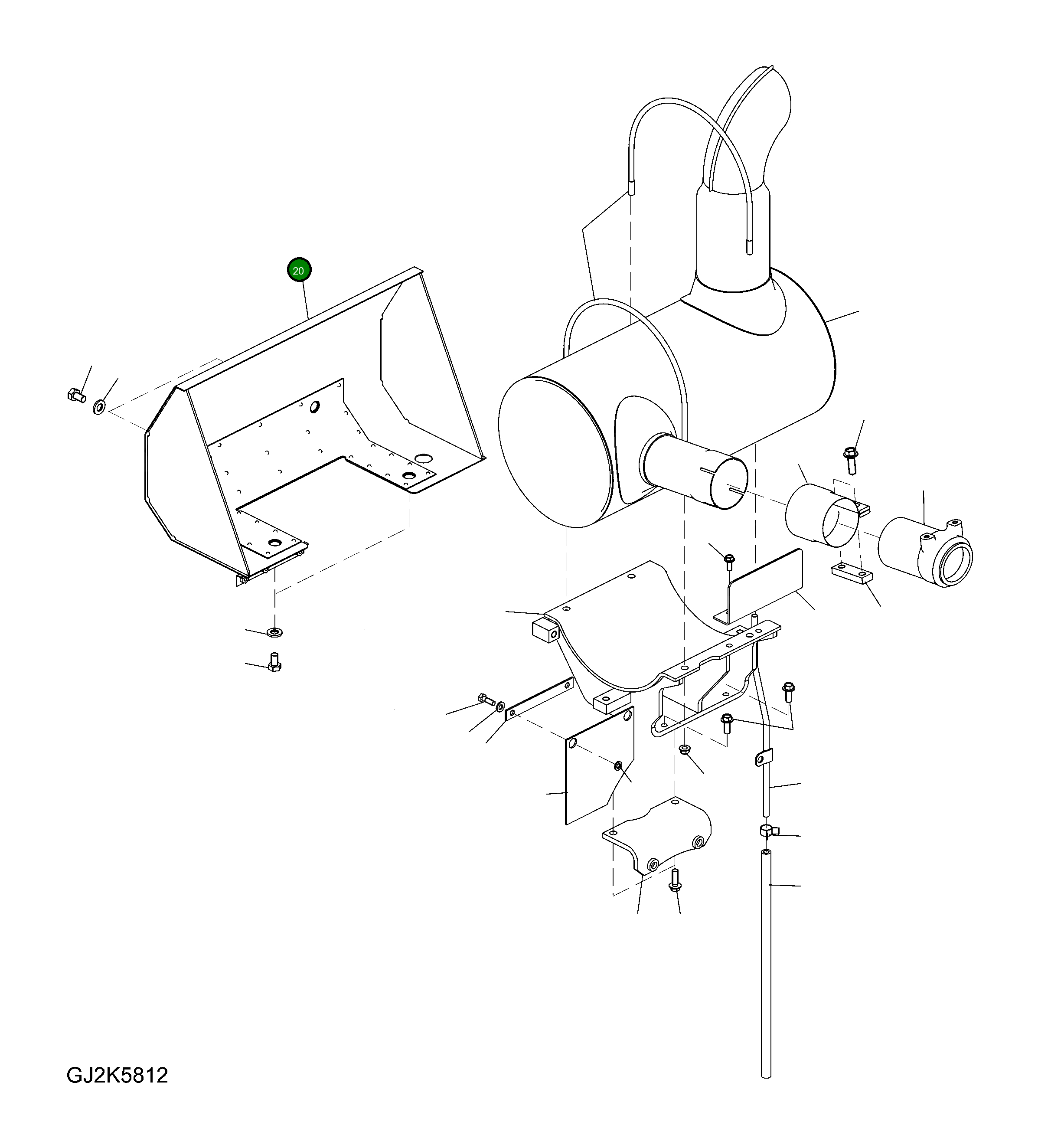 20

GJ2K5812