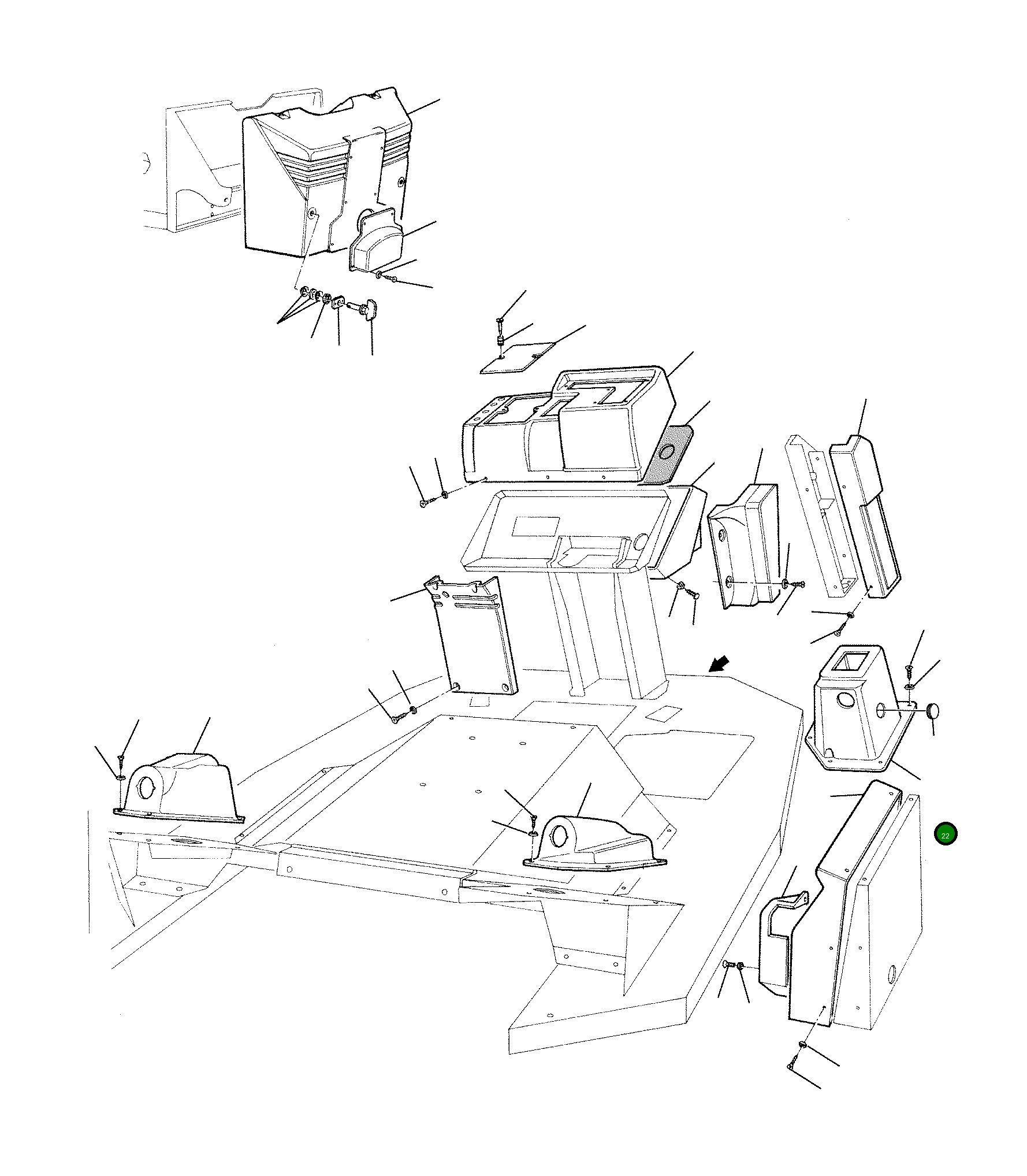 22