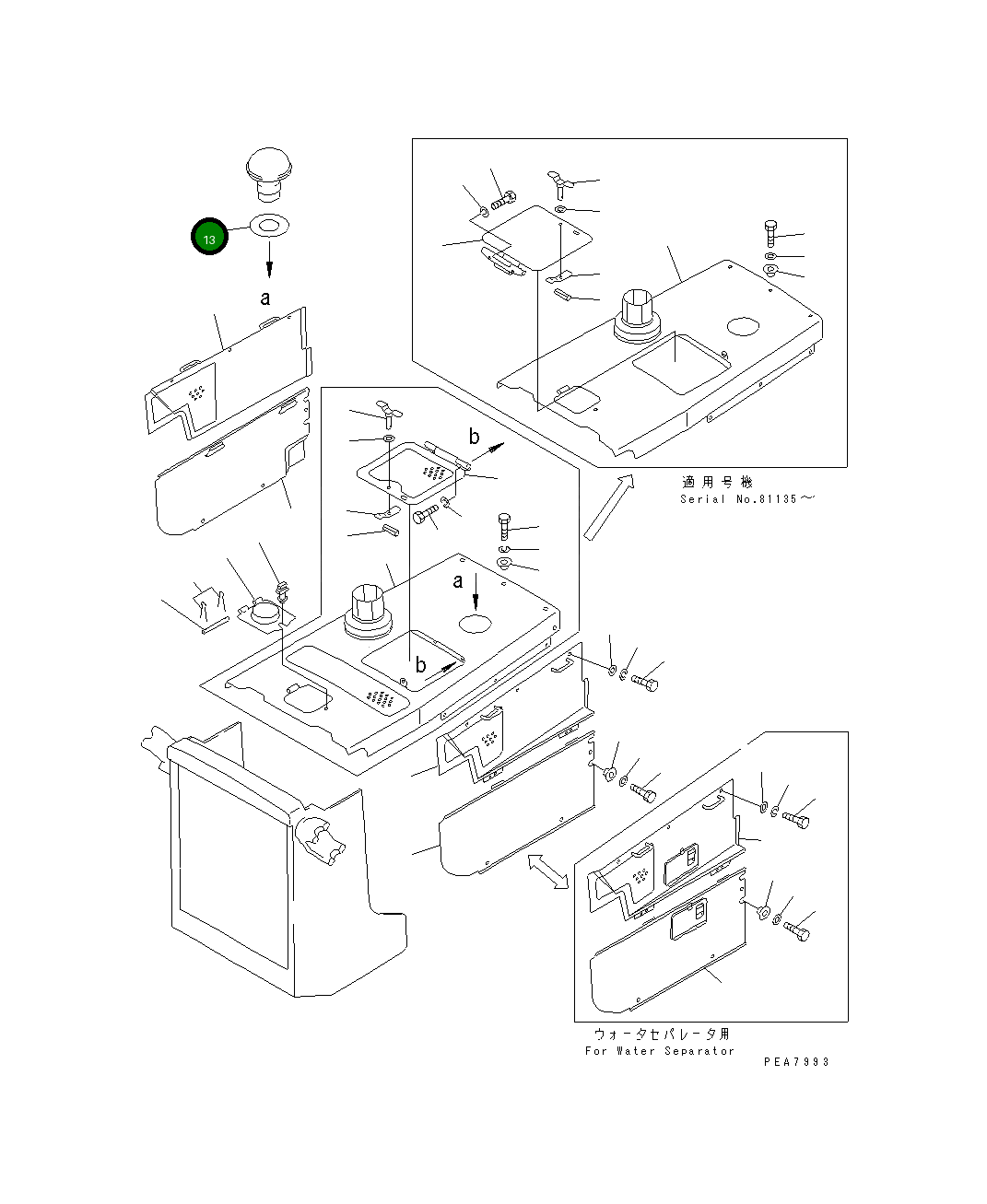 13

a

b

a

b

適用号機
Serial No.81135～

ウォータセパレータ用
For Water Separator

PEA7993