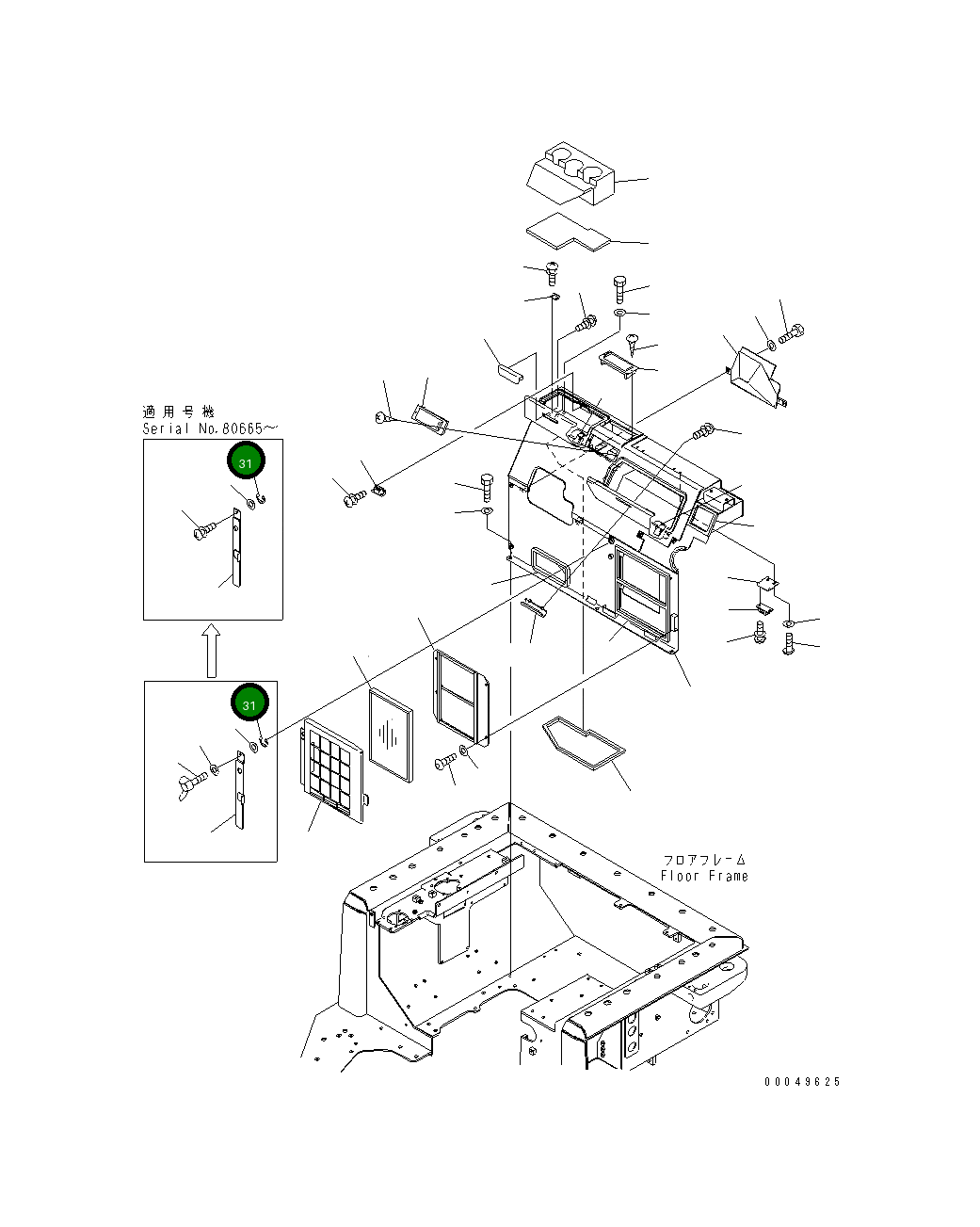 適用号機
Serial No.80665~

31

31

フロアフレーム
Floor Frame

00049625