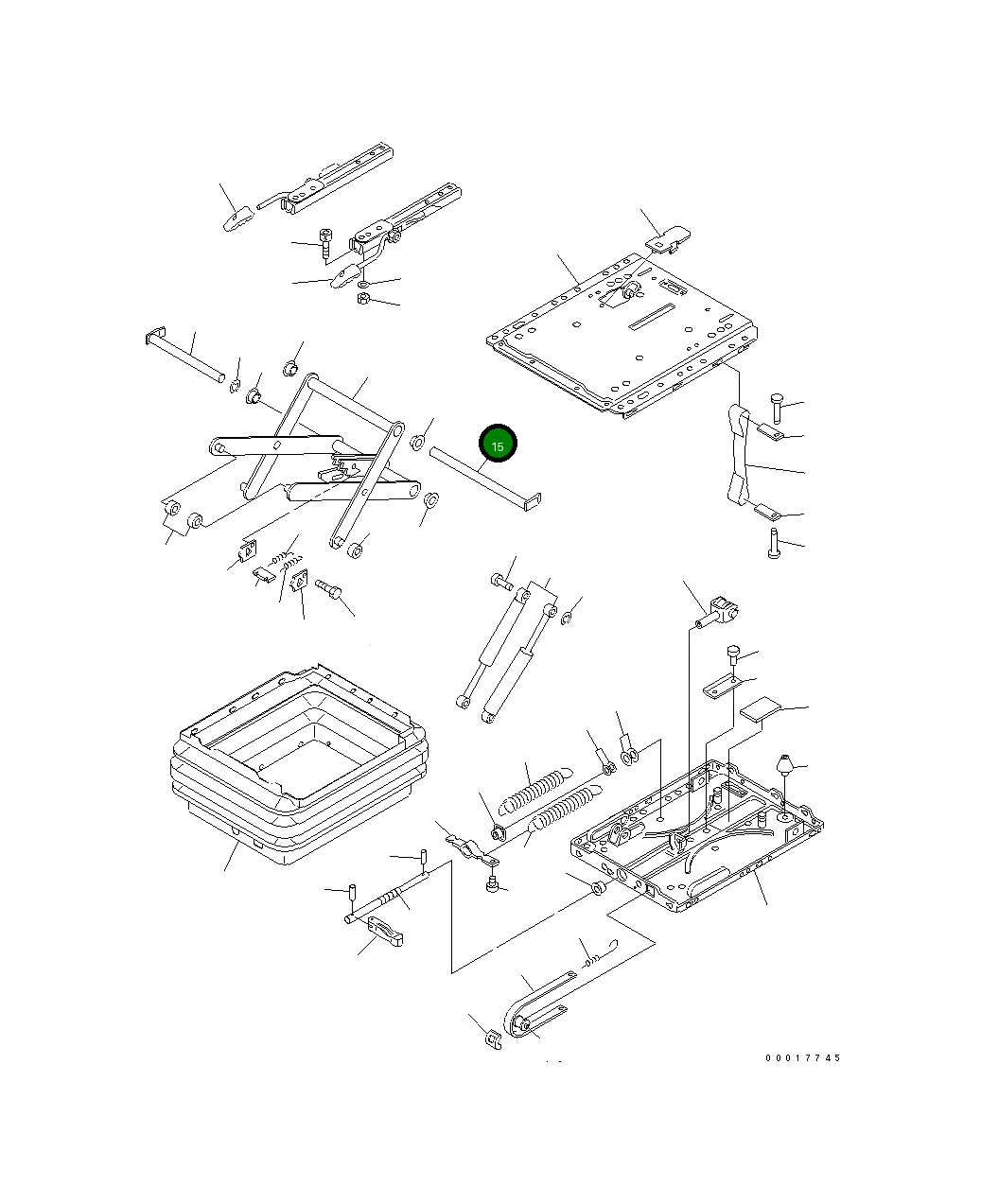 15

00017745