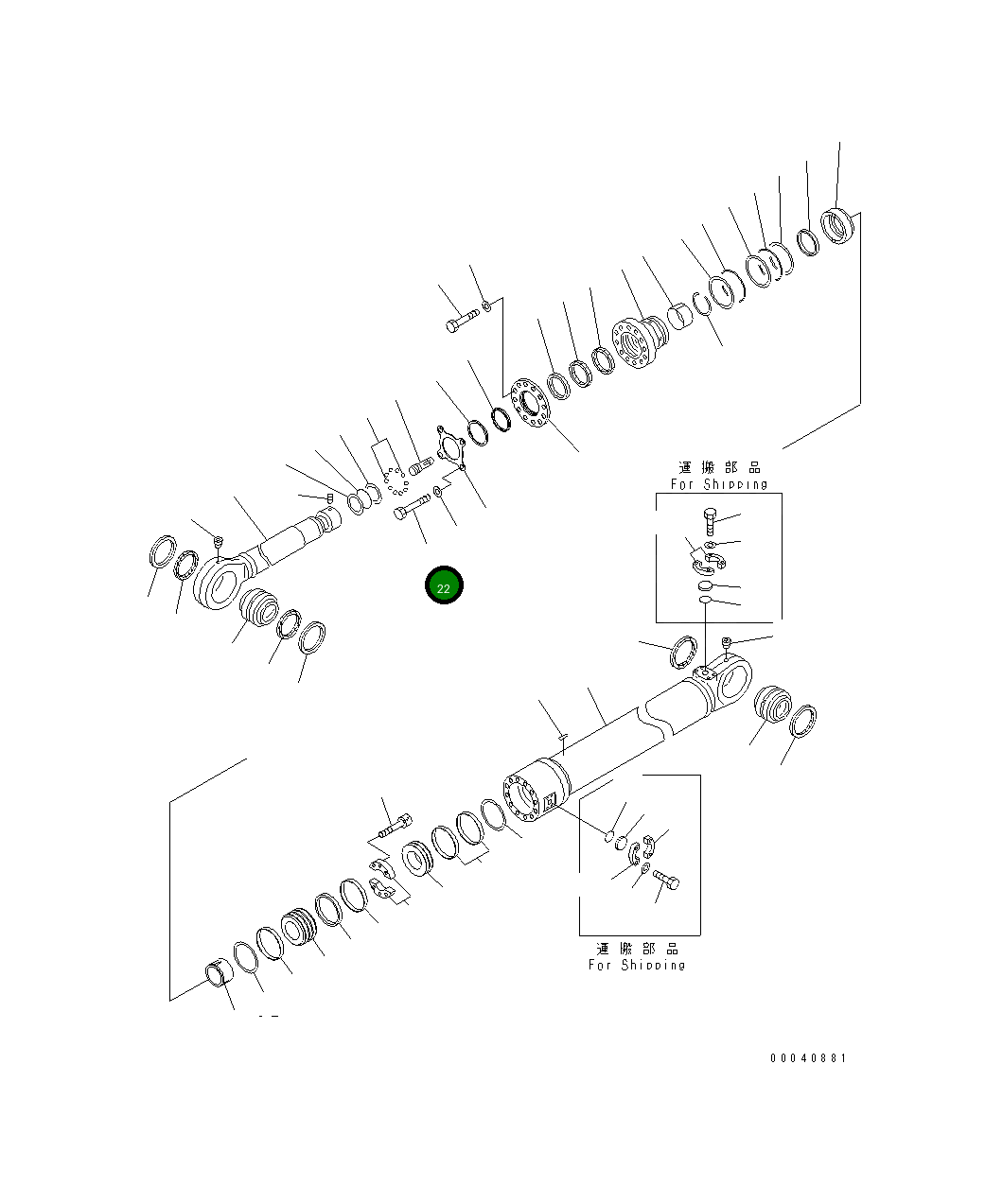 運搬部品
For Shipping

22

運搬部品
For Shipping

00040881