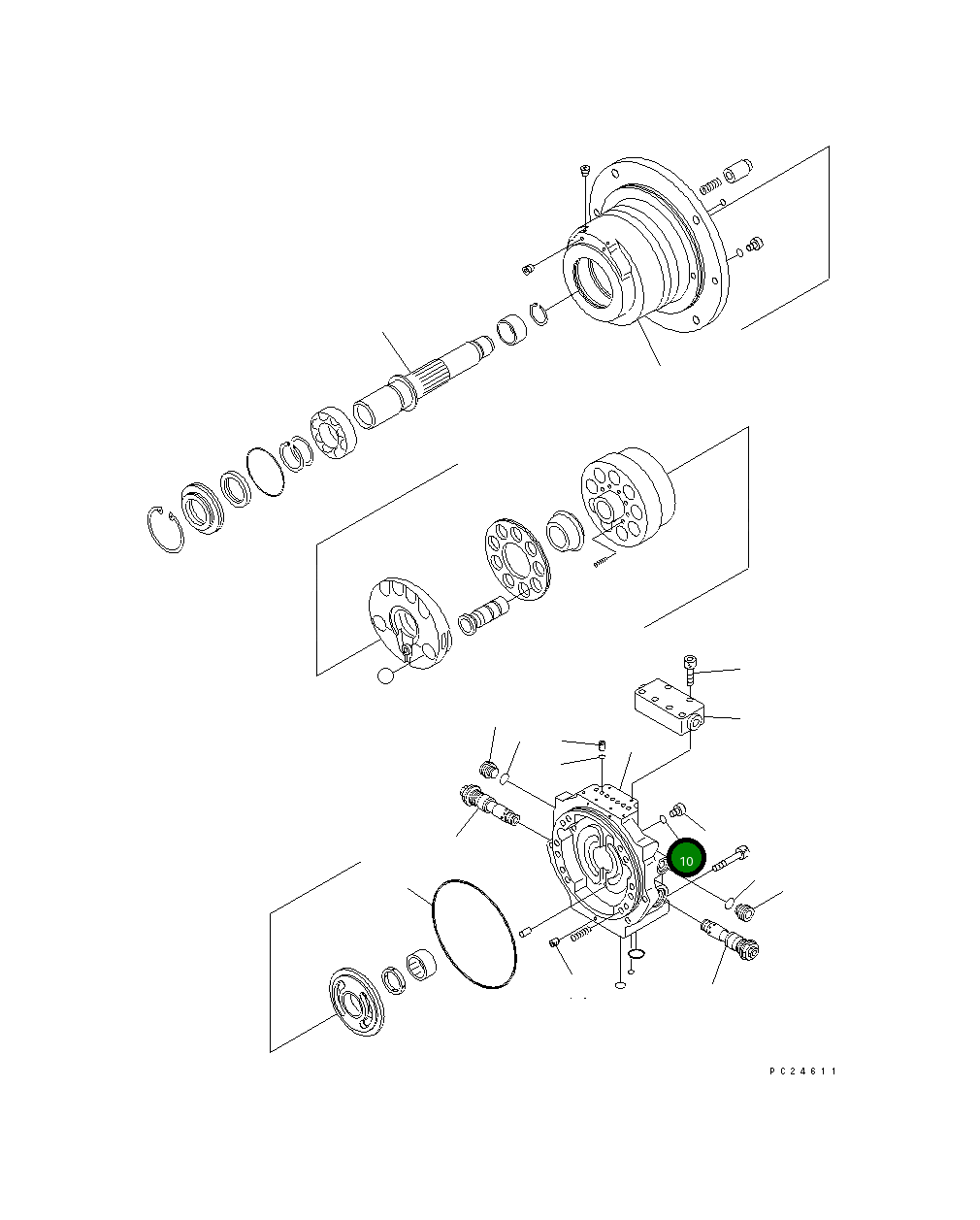 10

PC24611