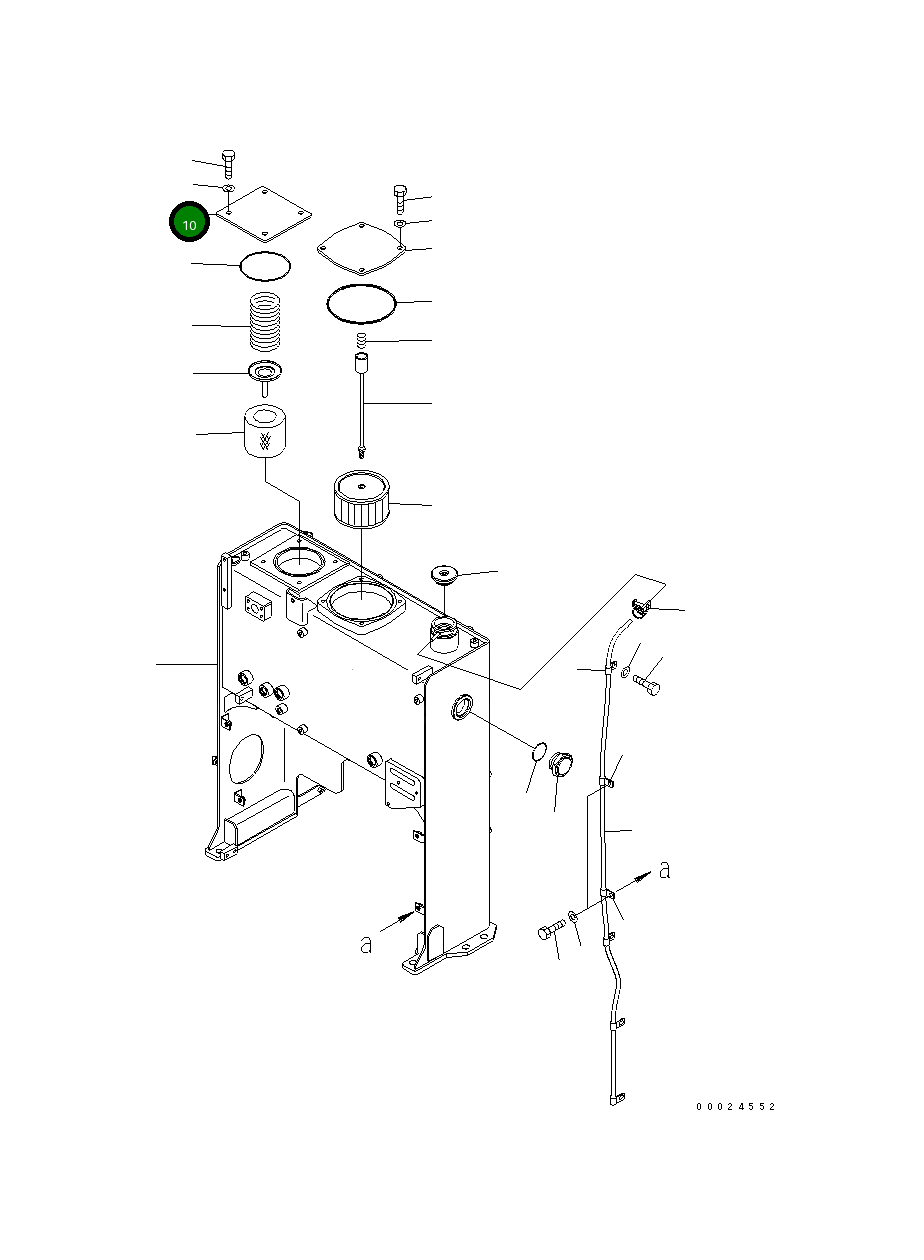 10

a

a

00024552