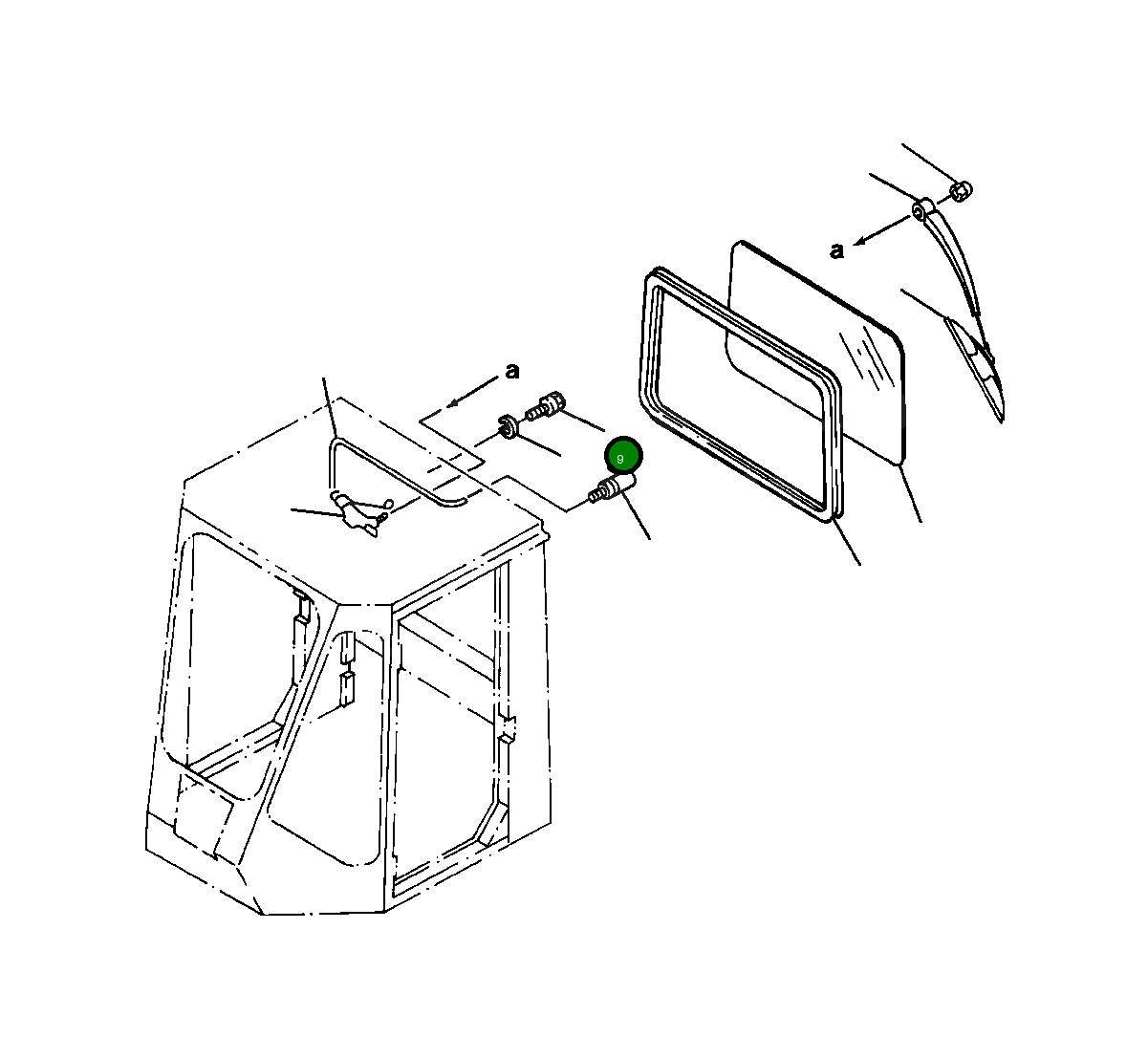 a
a
9