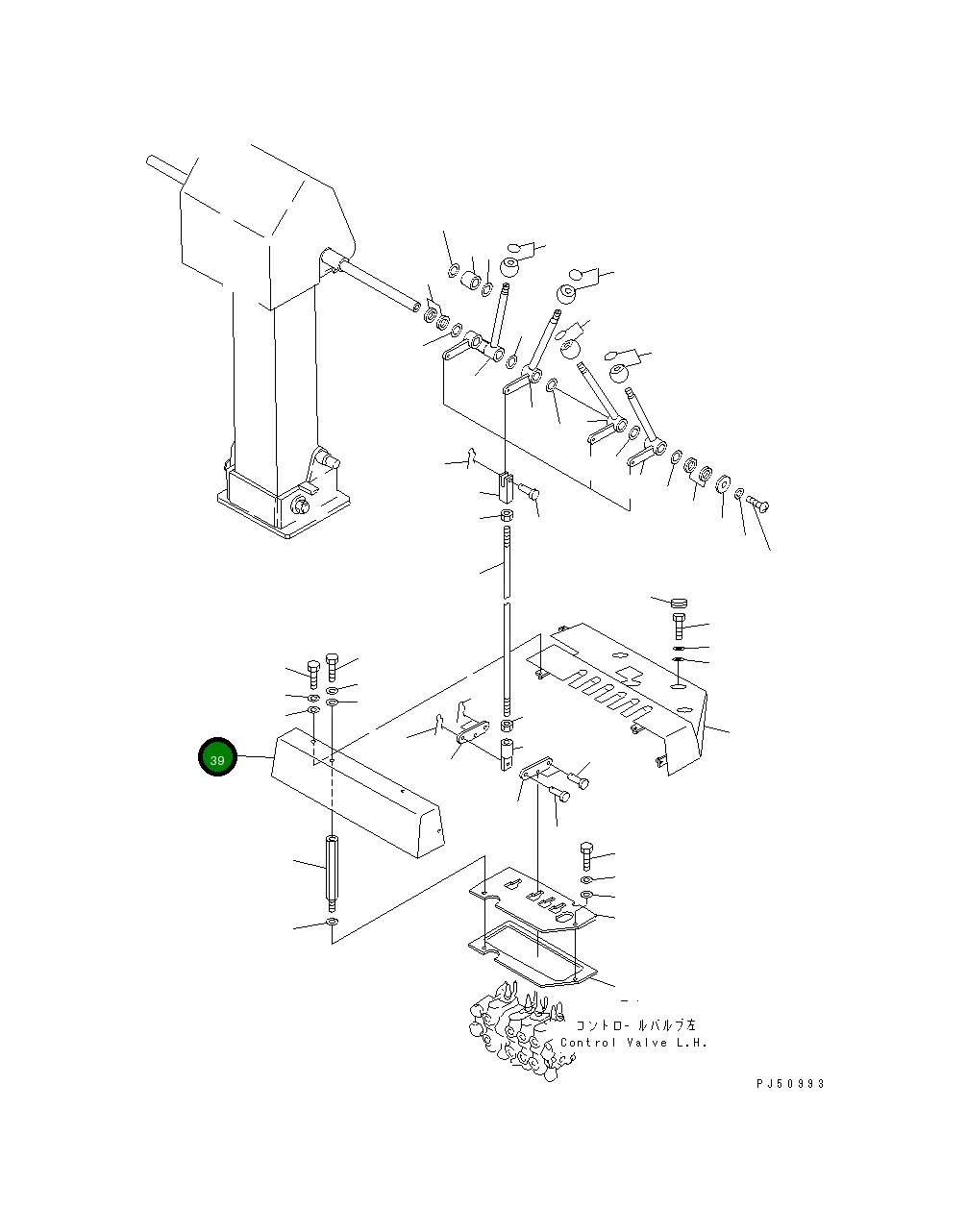 39

コントロールバルブ左
Control Valve L.H.

PJ50993