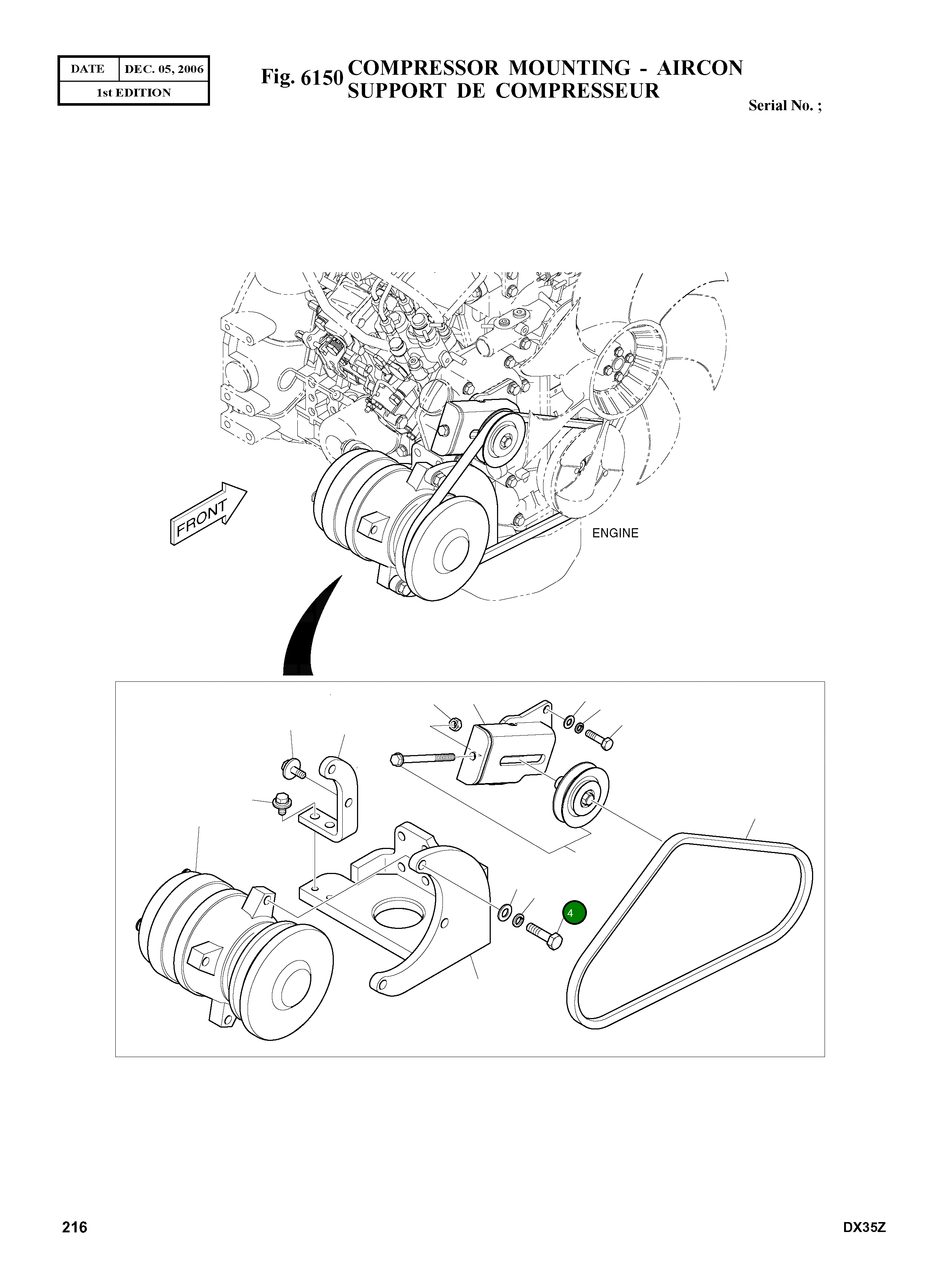 | DATE | DEC. 05, 2006 |
|---|---|
| 1st EDITION | |

Fig. 6150 COMPRESSOR MOUNTING - AIRCON
SUPPORT DE COMPRESSEUR

Serial No. ;

FRONT

ENGINE

4

216

DX35Z