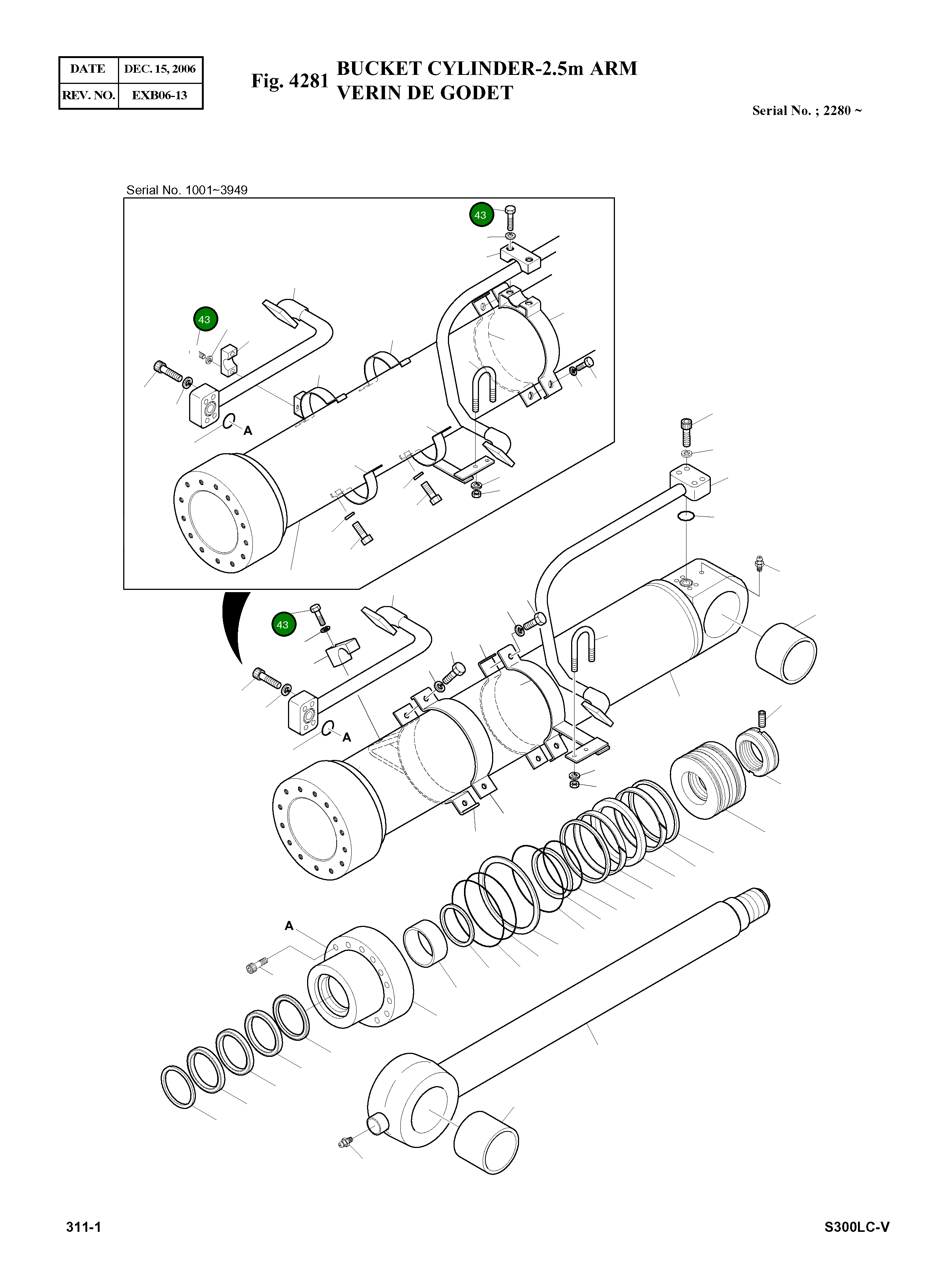 | DATE | DEC. 15, 2006 |
|---|---|
| REV. NO. | EXB06-13 |

Fig. 4281 BUCKET CYLINDER-2.5m ARM
VERIN DE GODET

Serial No. ; 2280 ~

Serial No. 1001~3949

43

43

A

43

A

A

311-1

S300LC-V