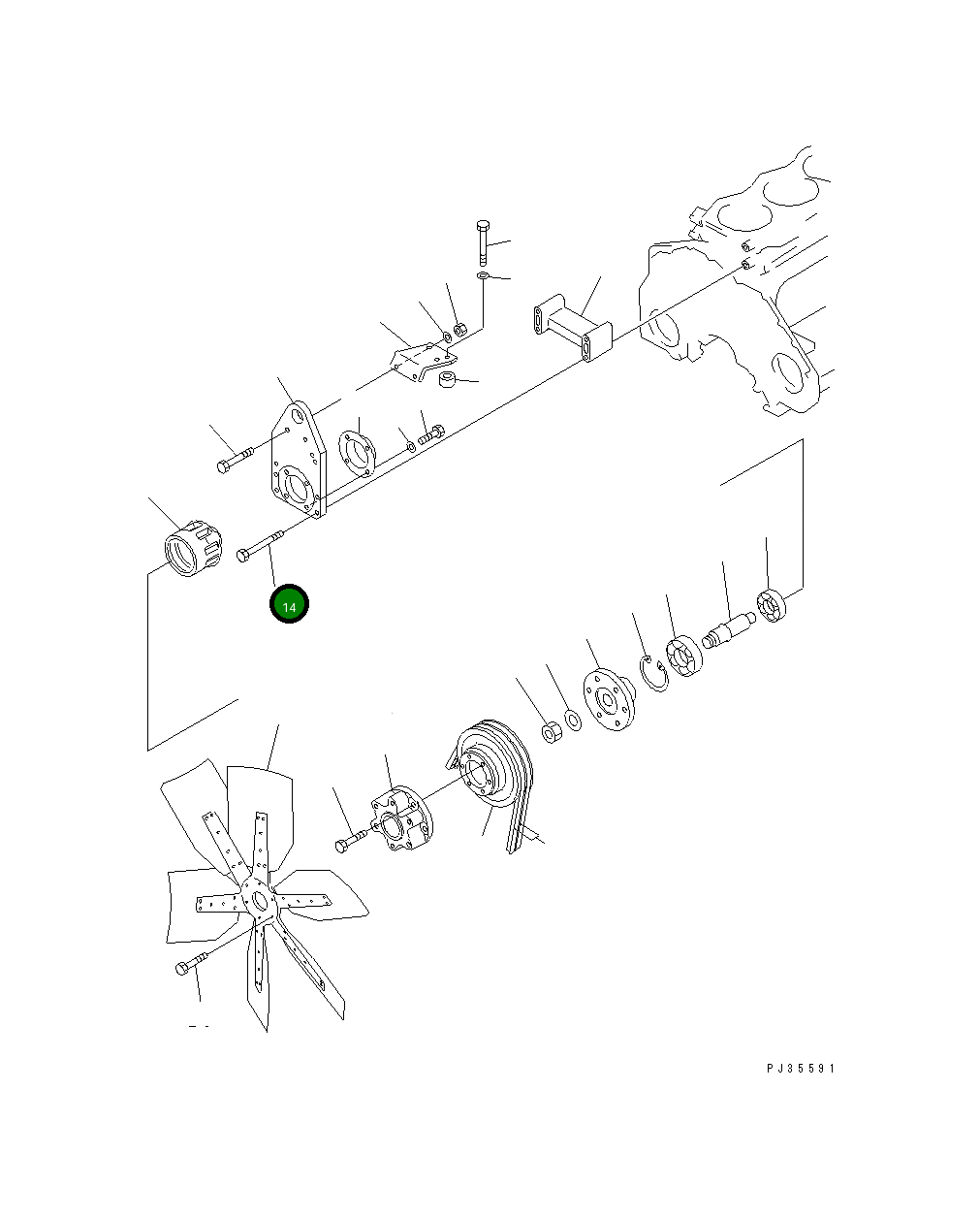 14

PJ35591