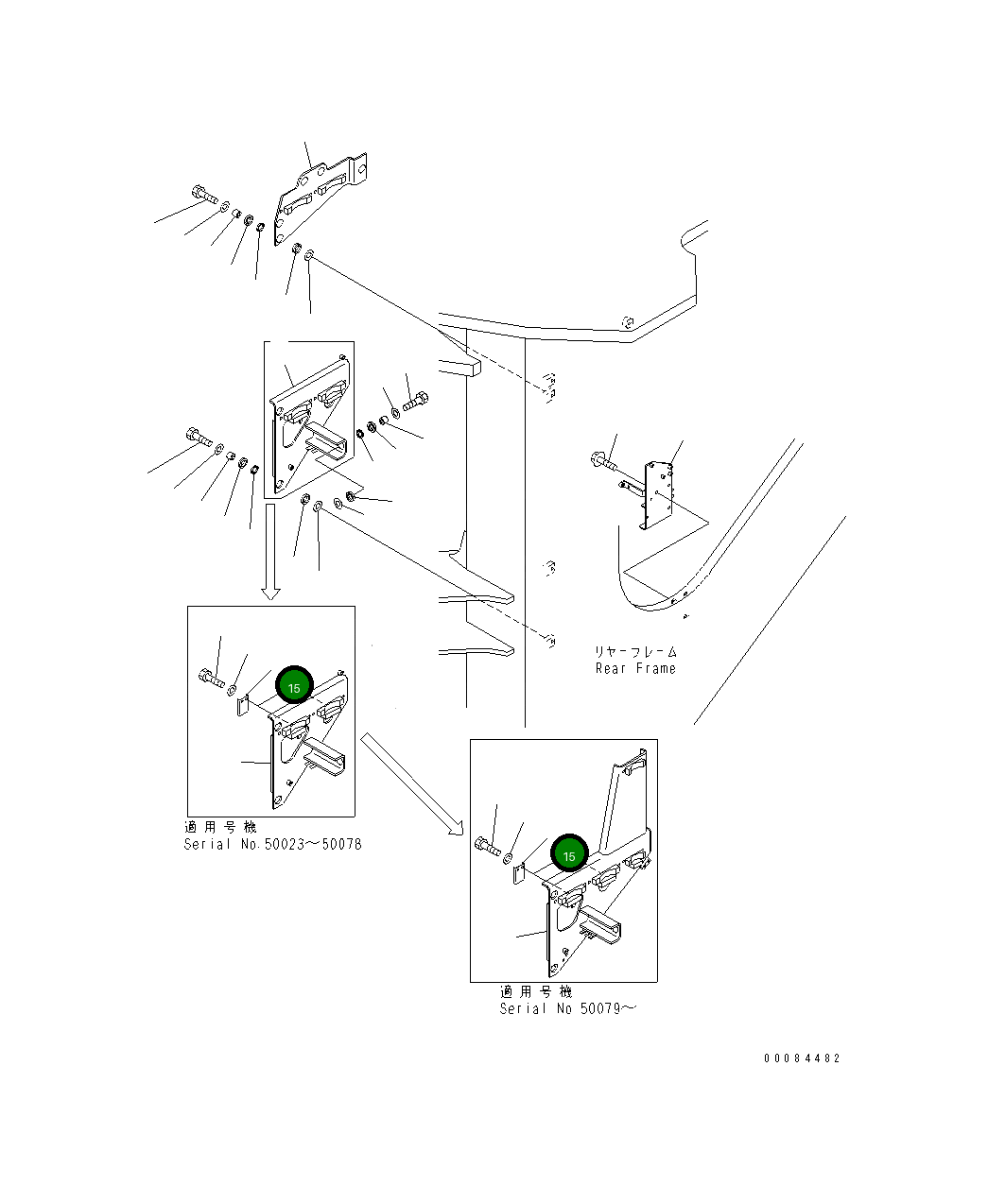 リヤーフレーム
Rear Frame

15

適用号機
Serial No.50023～50078

15

適用号機
Serial No 50079～

00084482