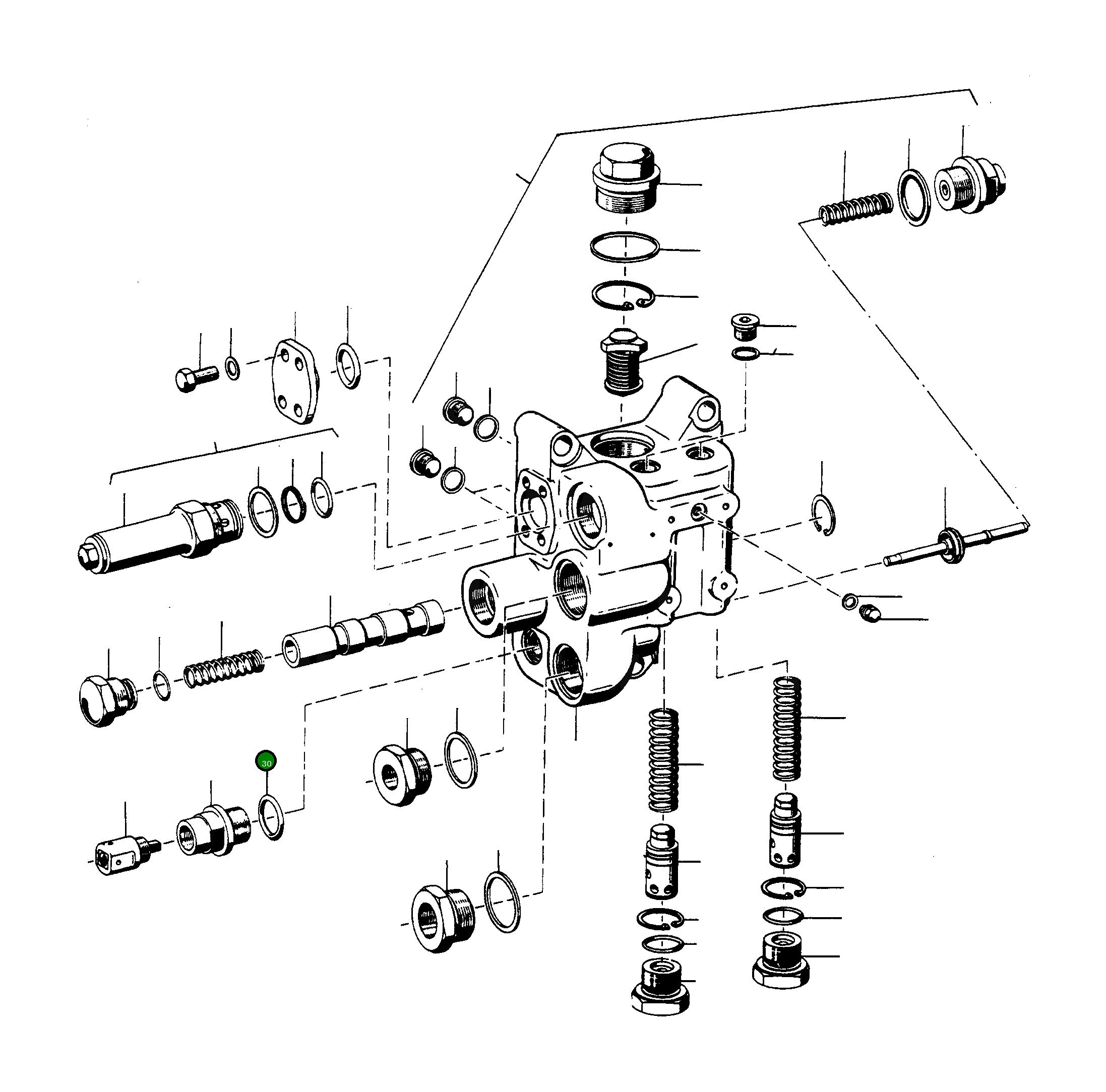 30