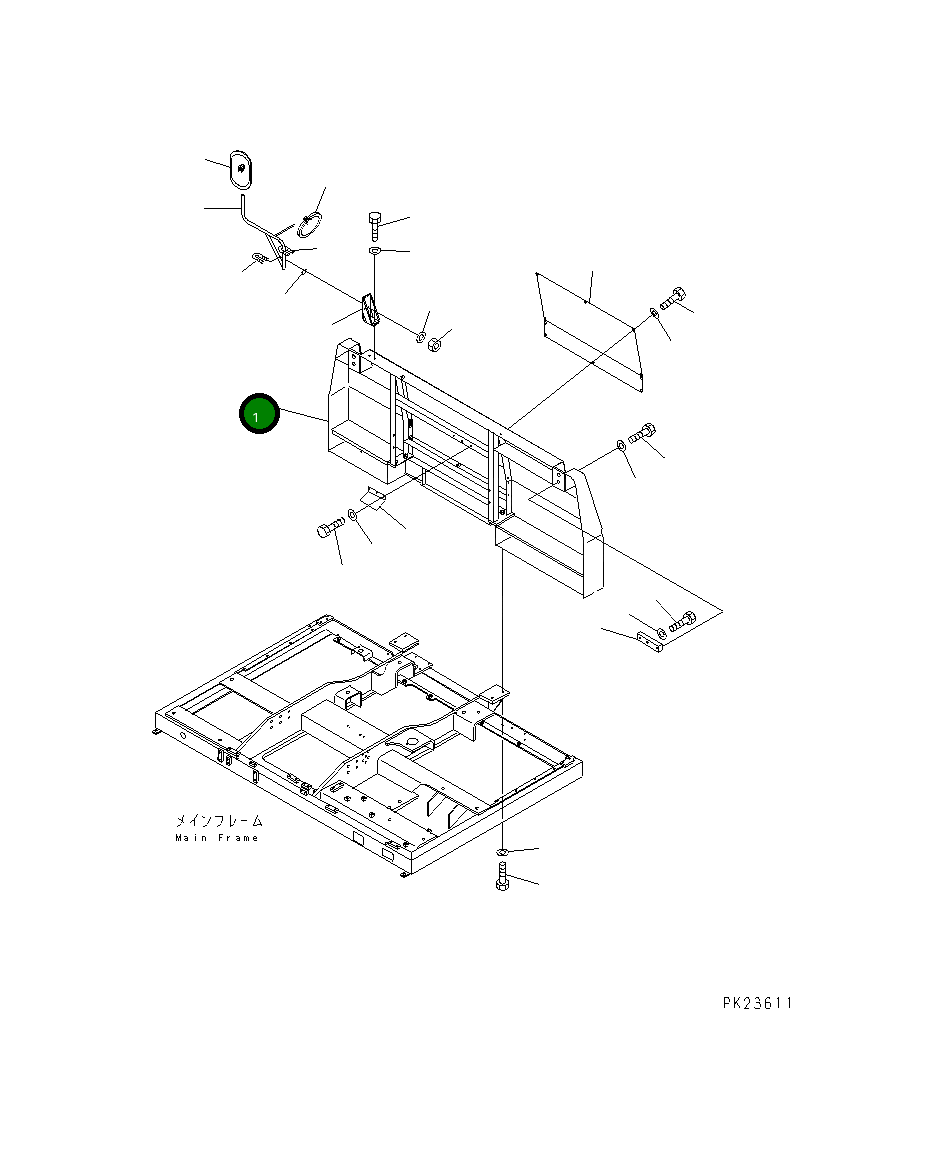 1

メインフレーム
Main Frame

PK23611