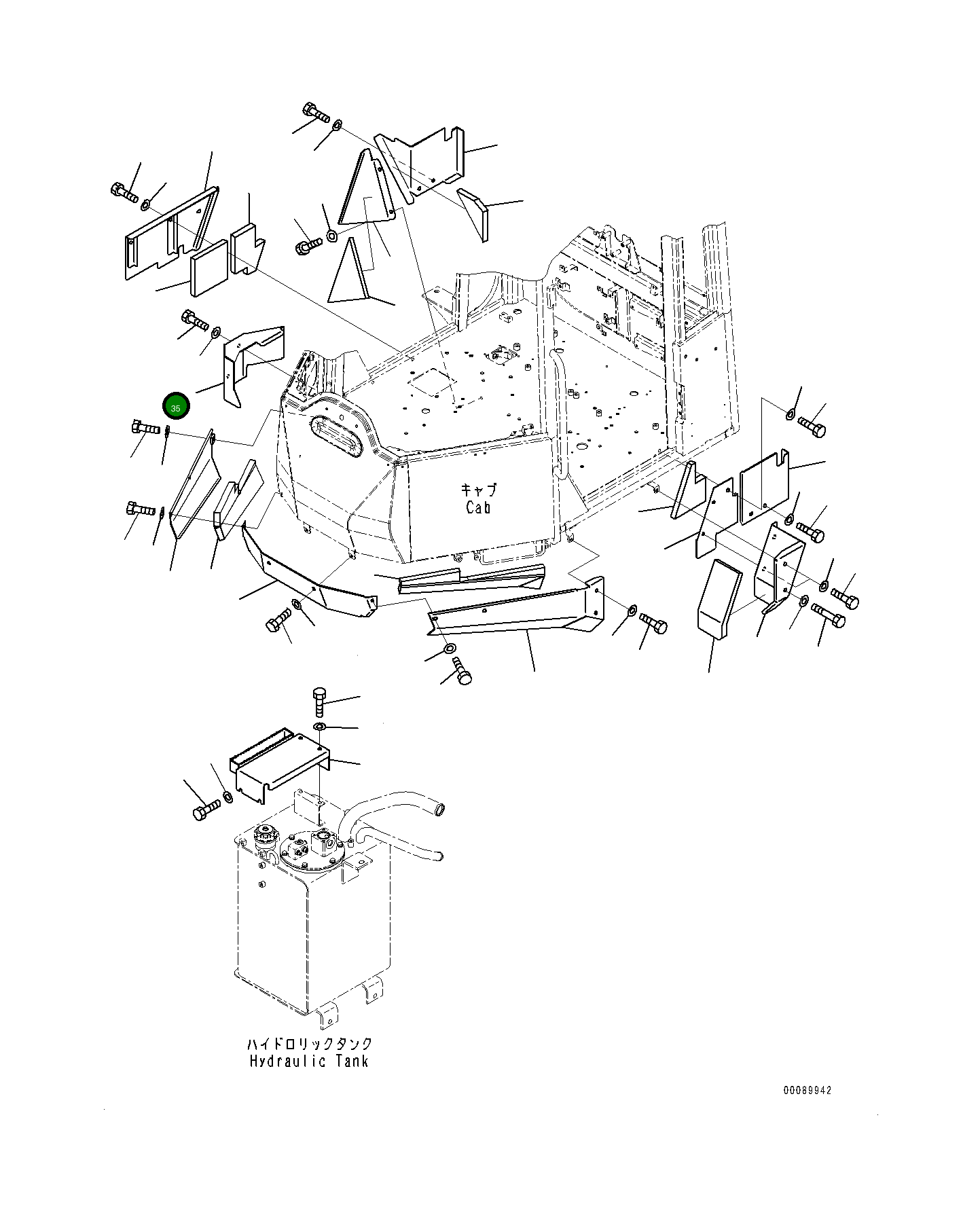 35

キャブ
Cab

ハイドロリックタンク
Hydraulic Tank

00089942