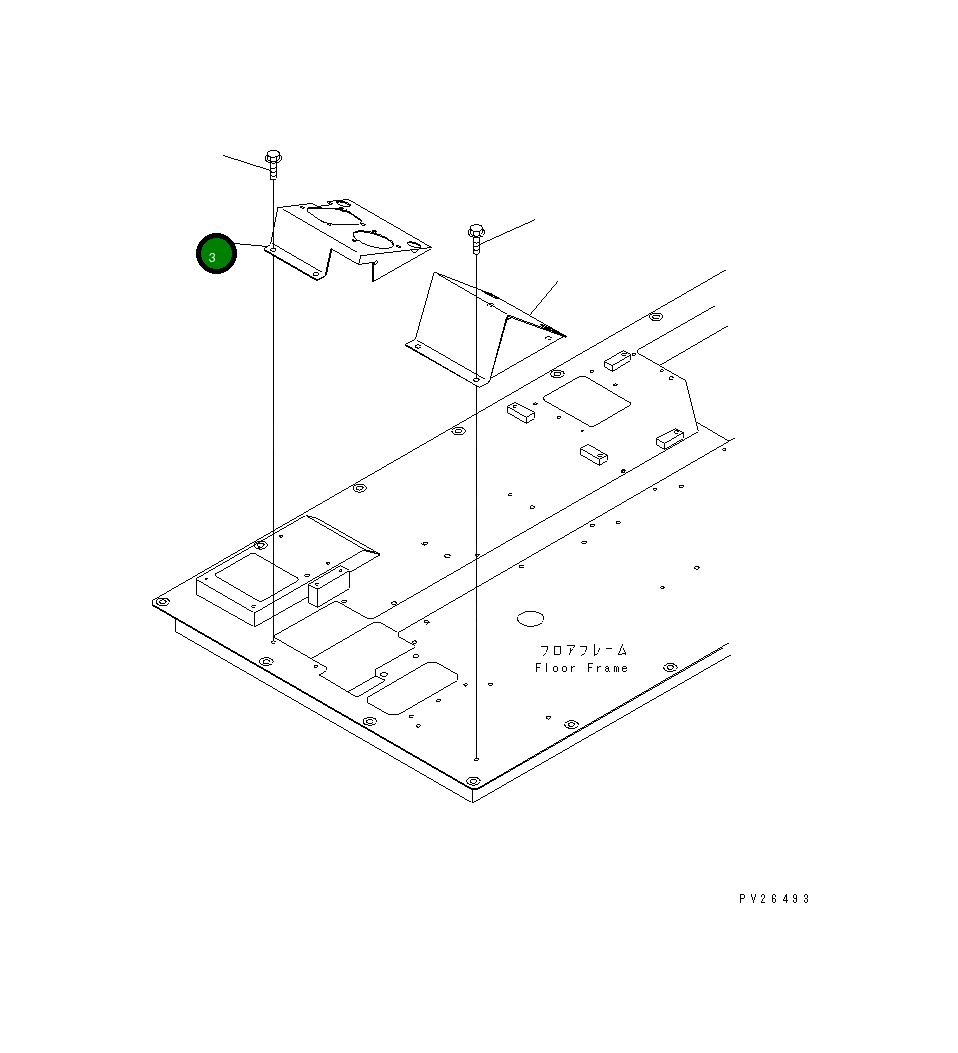 3

フロアフレーム
Floor Frame

PV26493