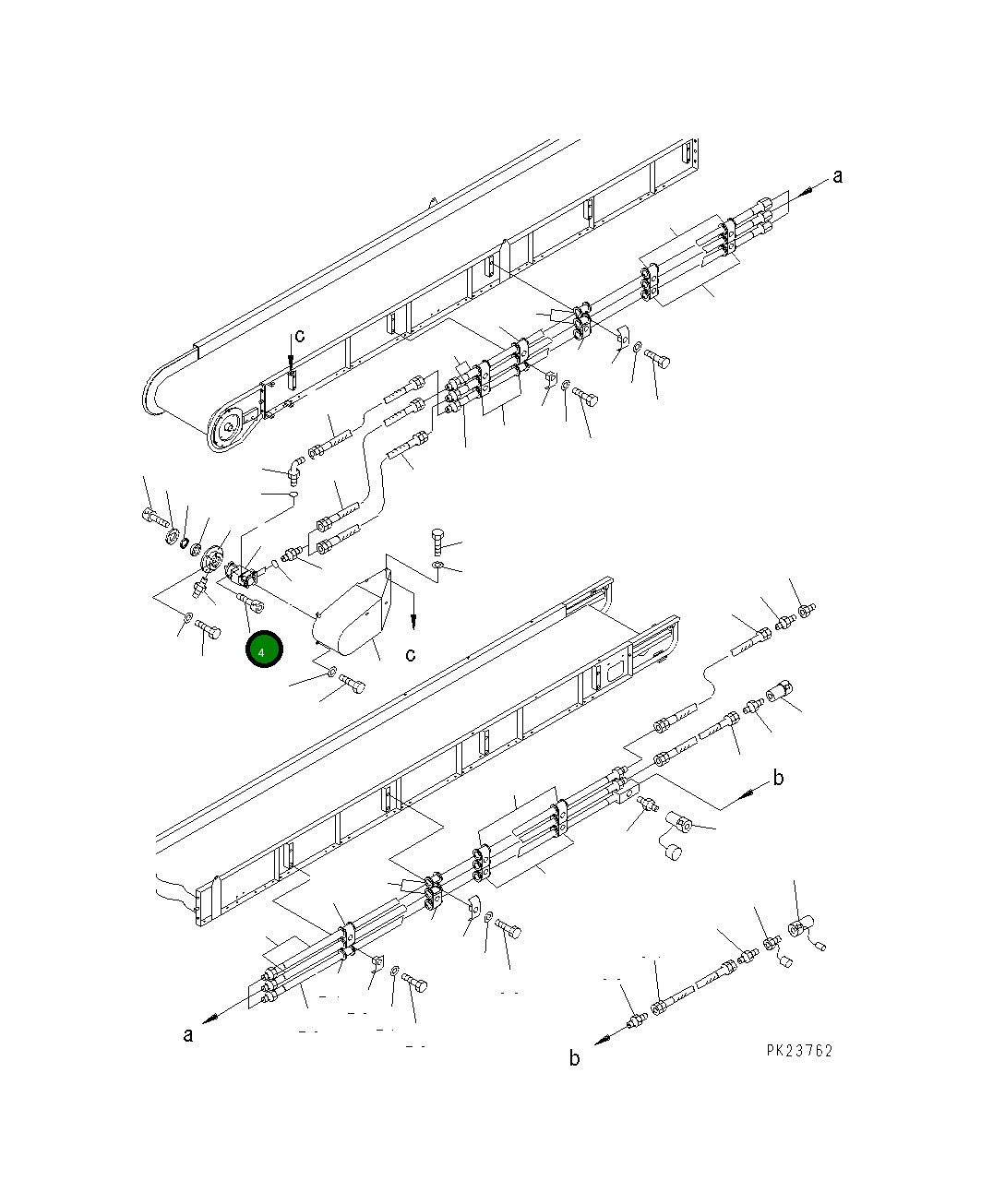 a
c
4
c
b
a
b
PK23762