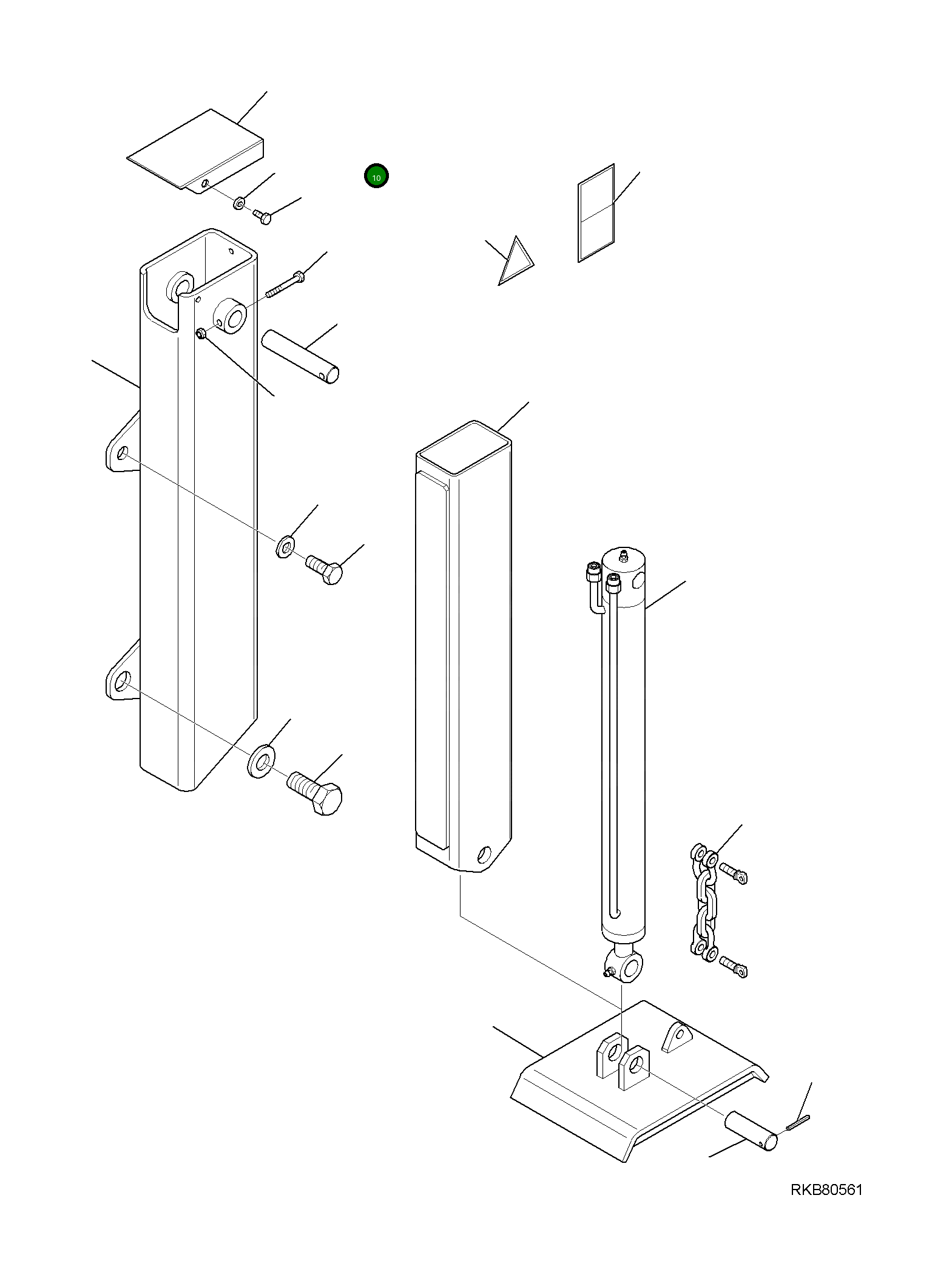 10

RKB80561