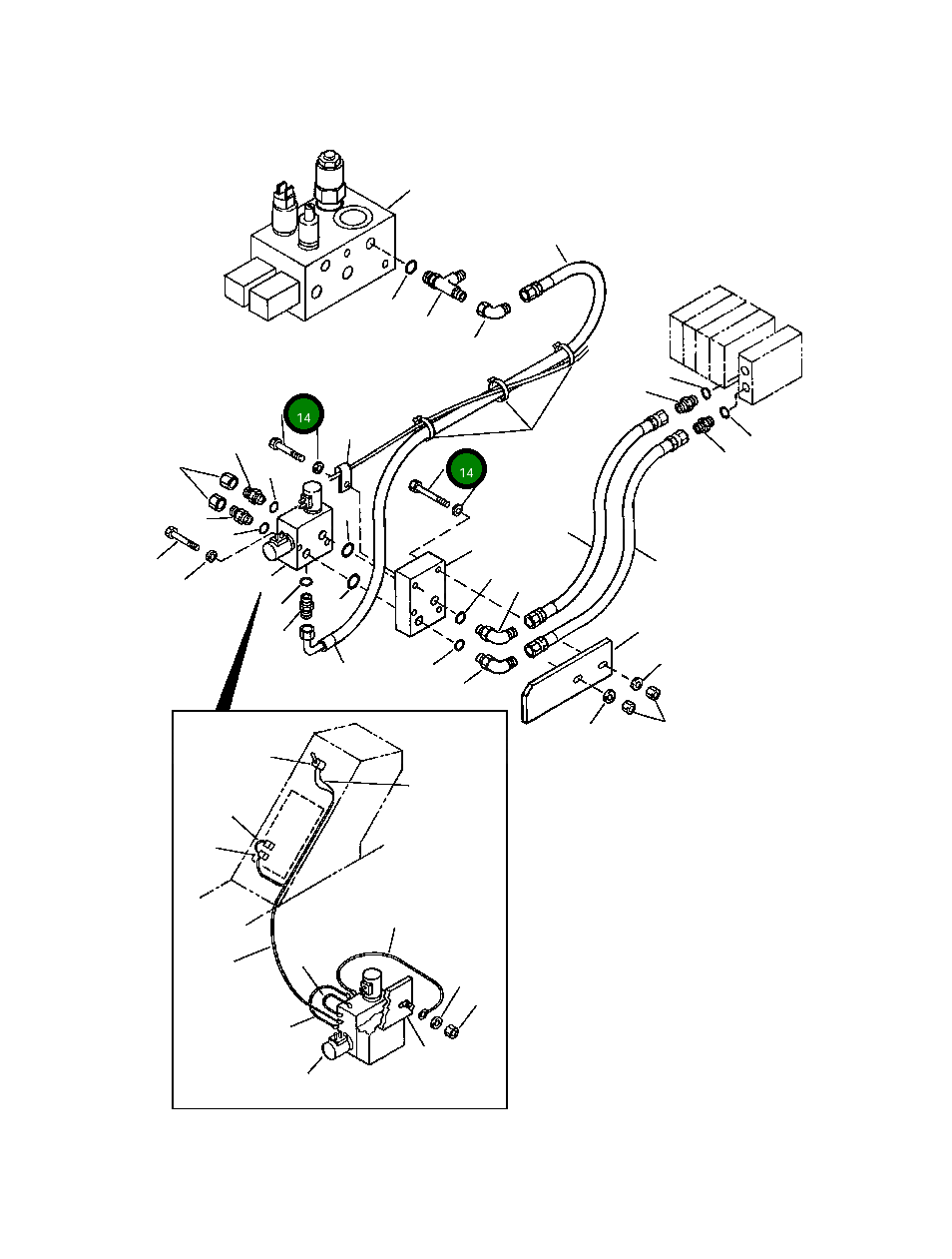 14

14