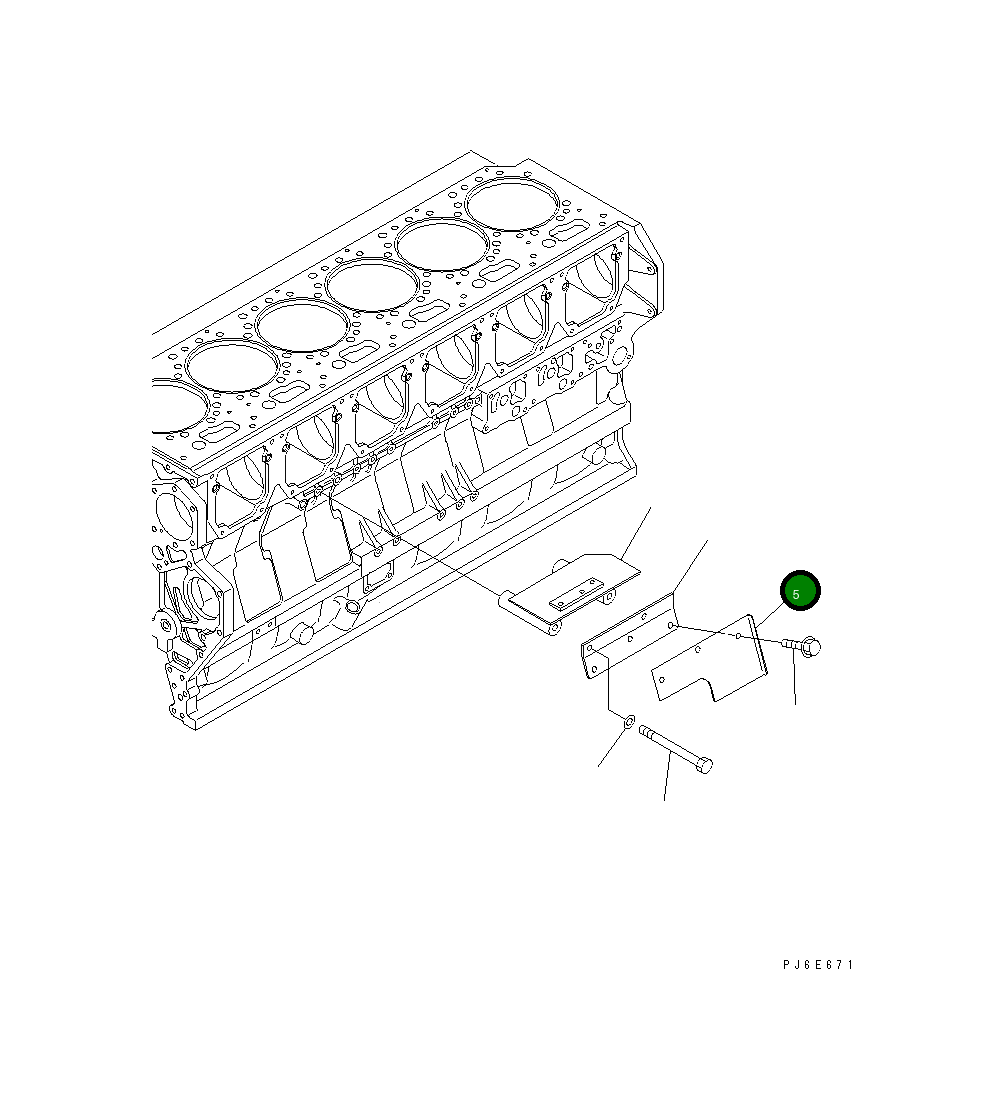 5

PJ6E671