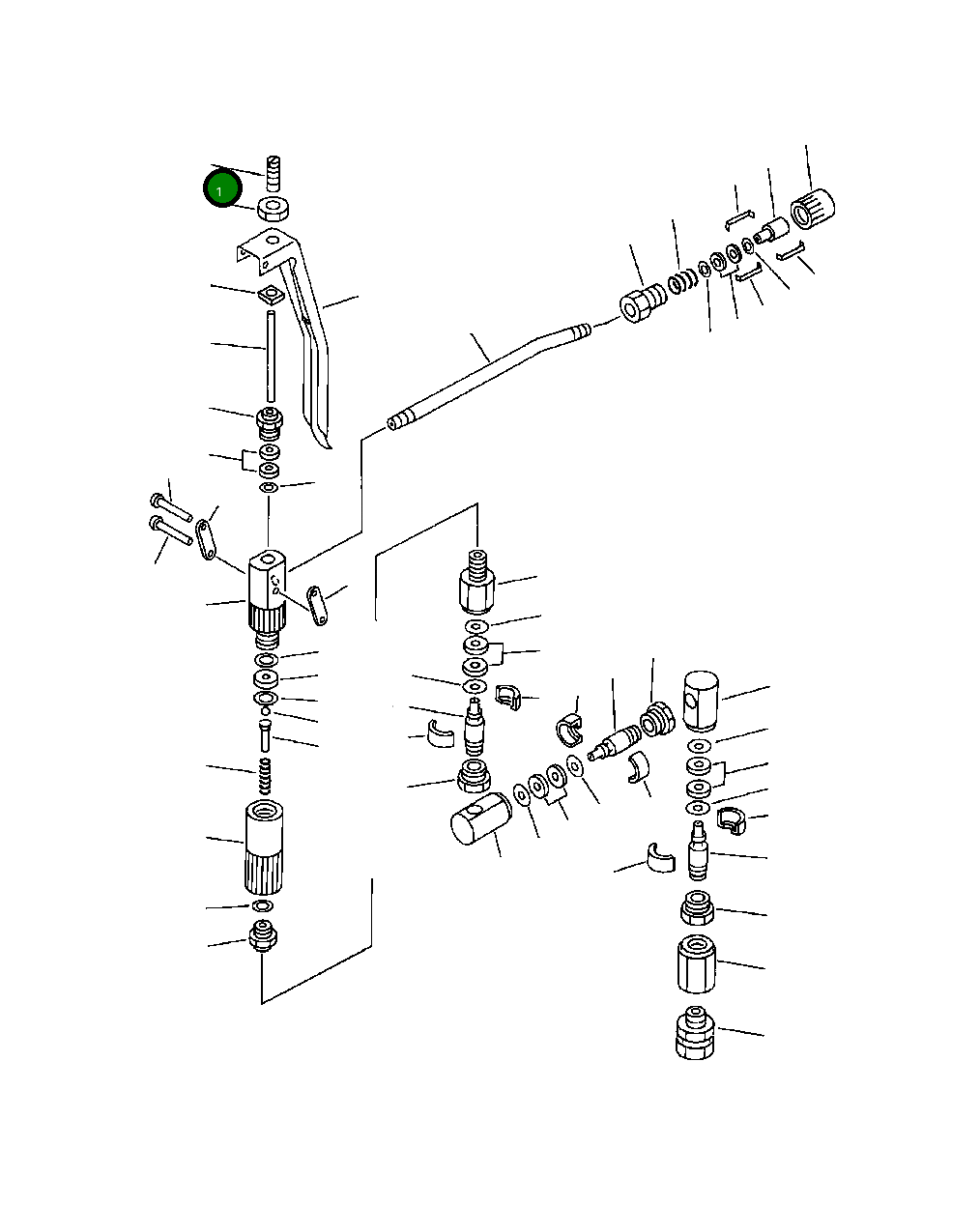 1