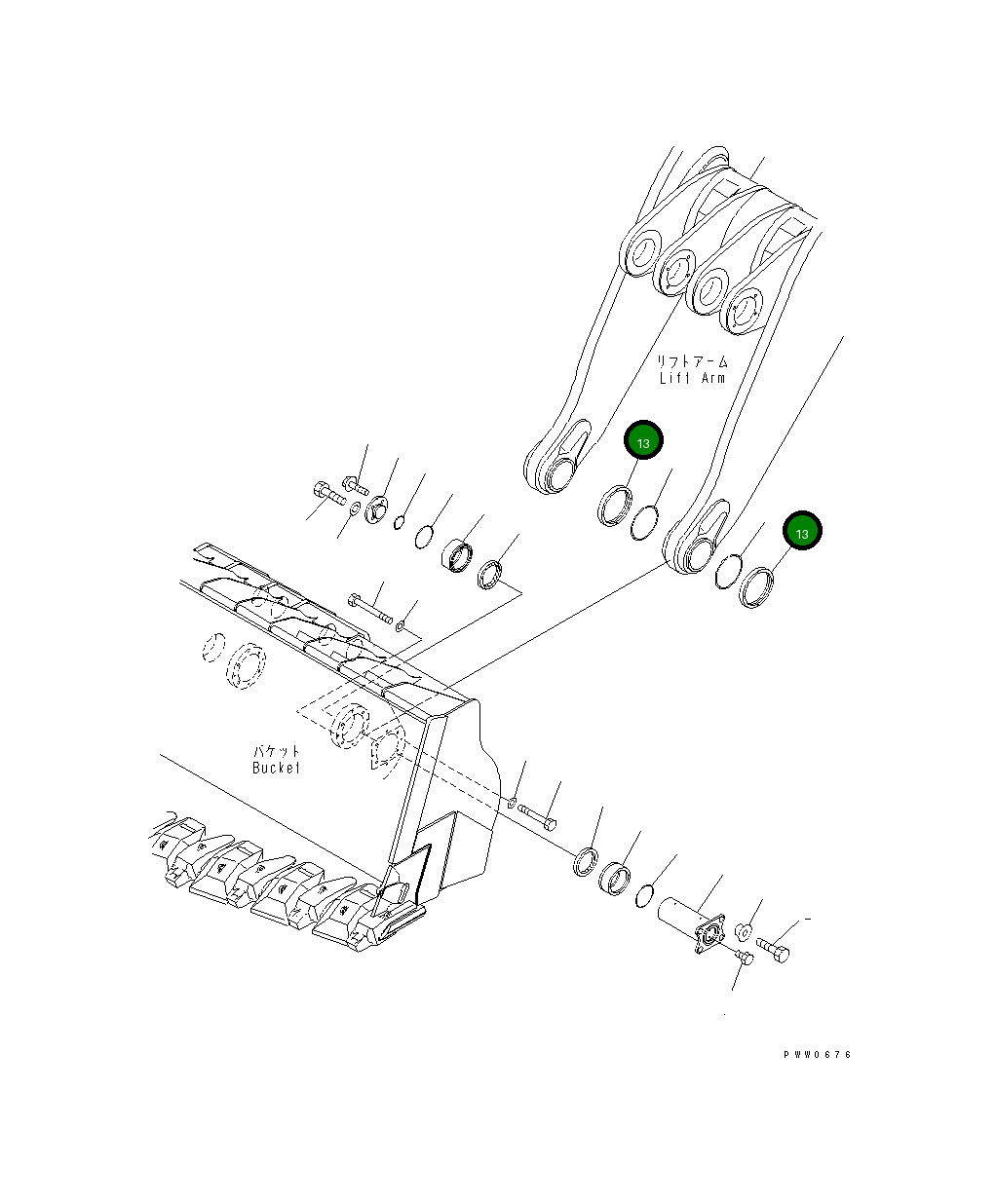 リフトアーム
Lift Arm

13

13

バケット
Bucket

PWW0676