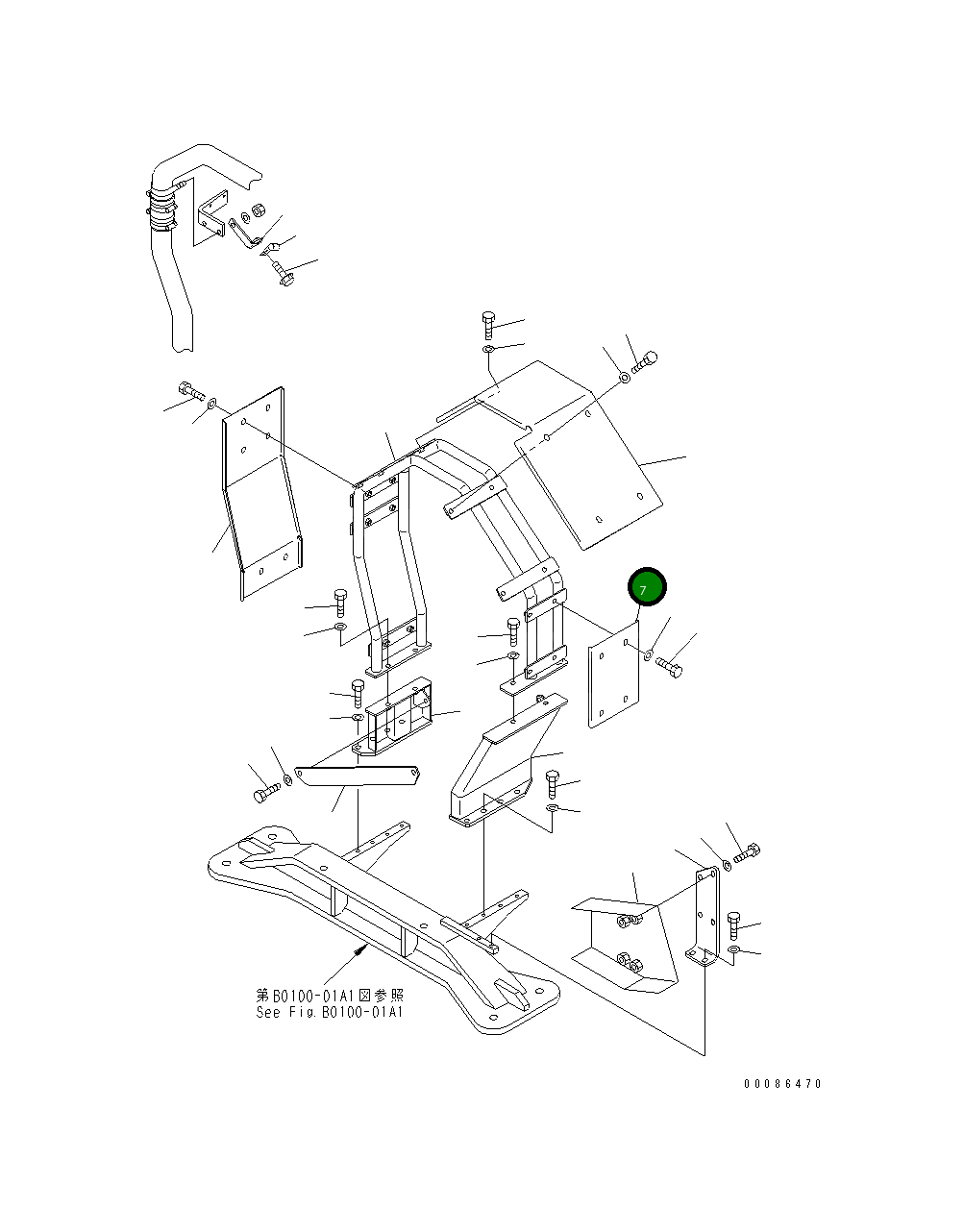 7

第B0100-01A1図参照
See Fig.B0100-01A1

00086470