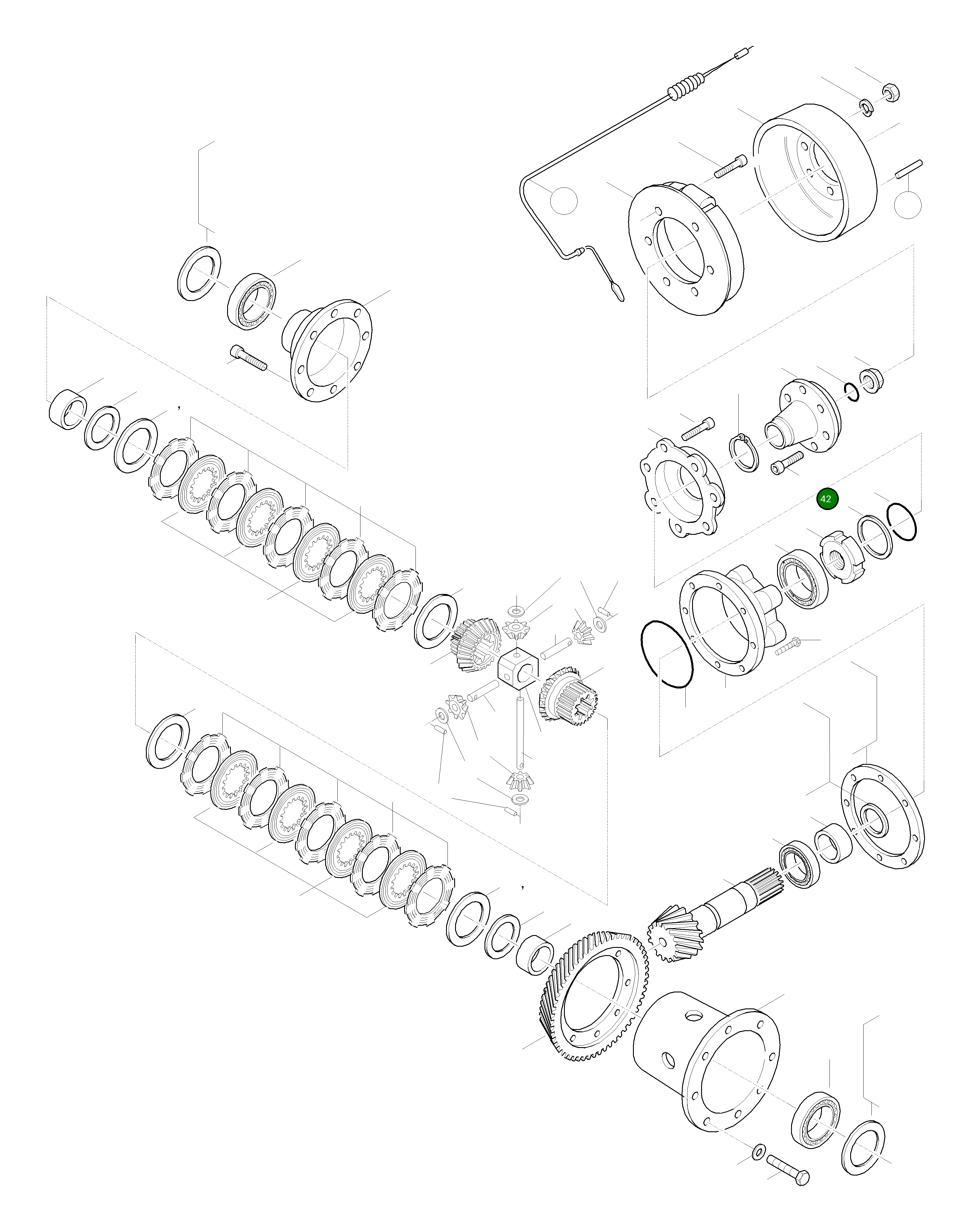 42