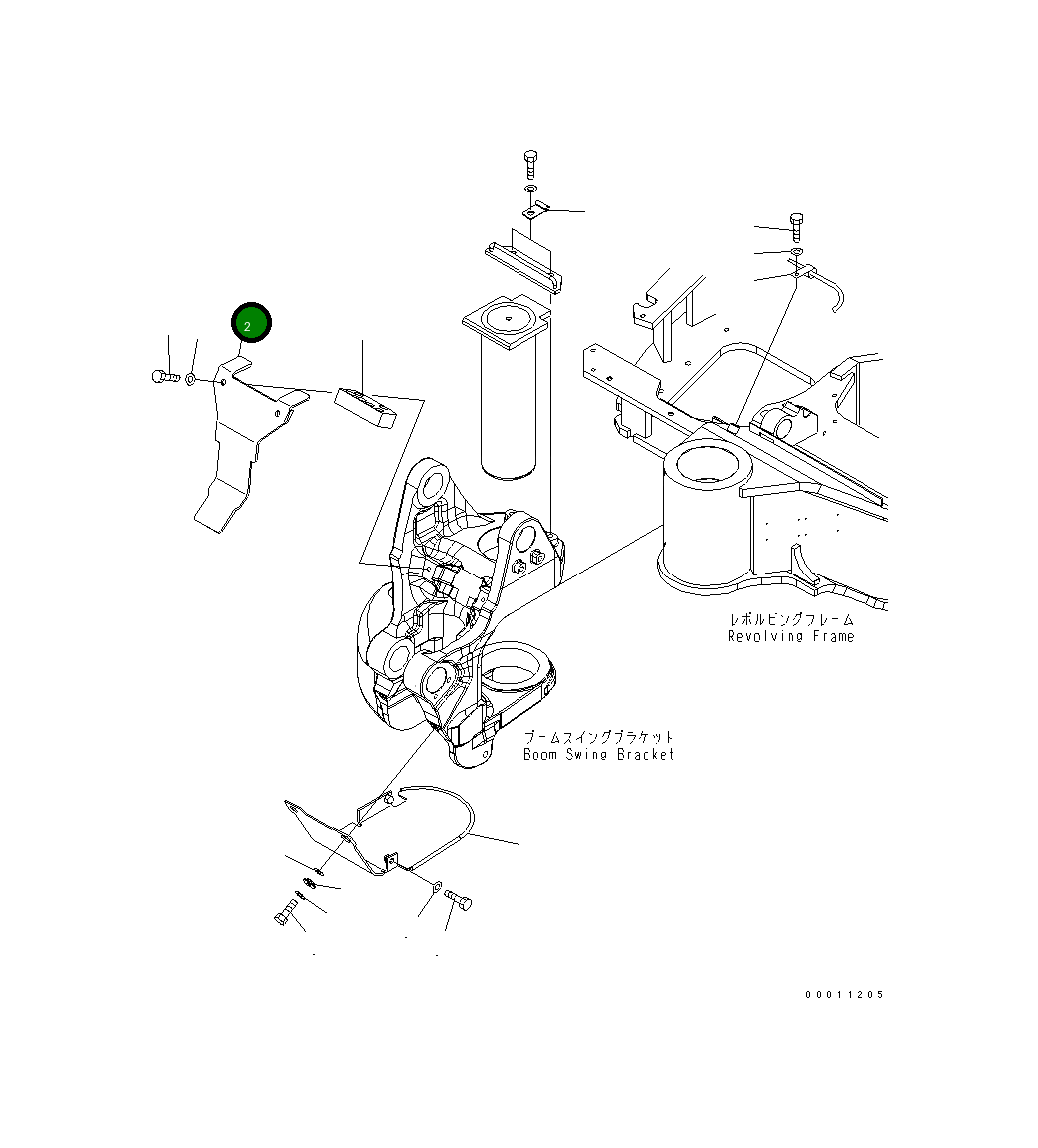 2

レボルビングフレーム
Revolving Frame

ブームスイングブラケット
Boom Swing Bracket

00011205