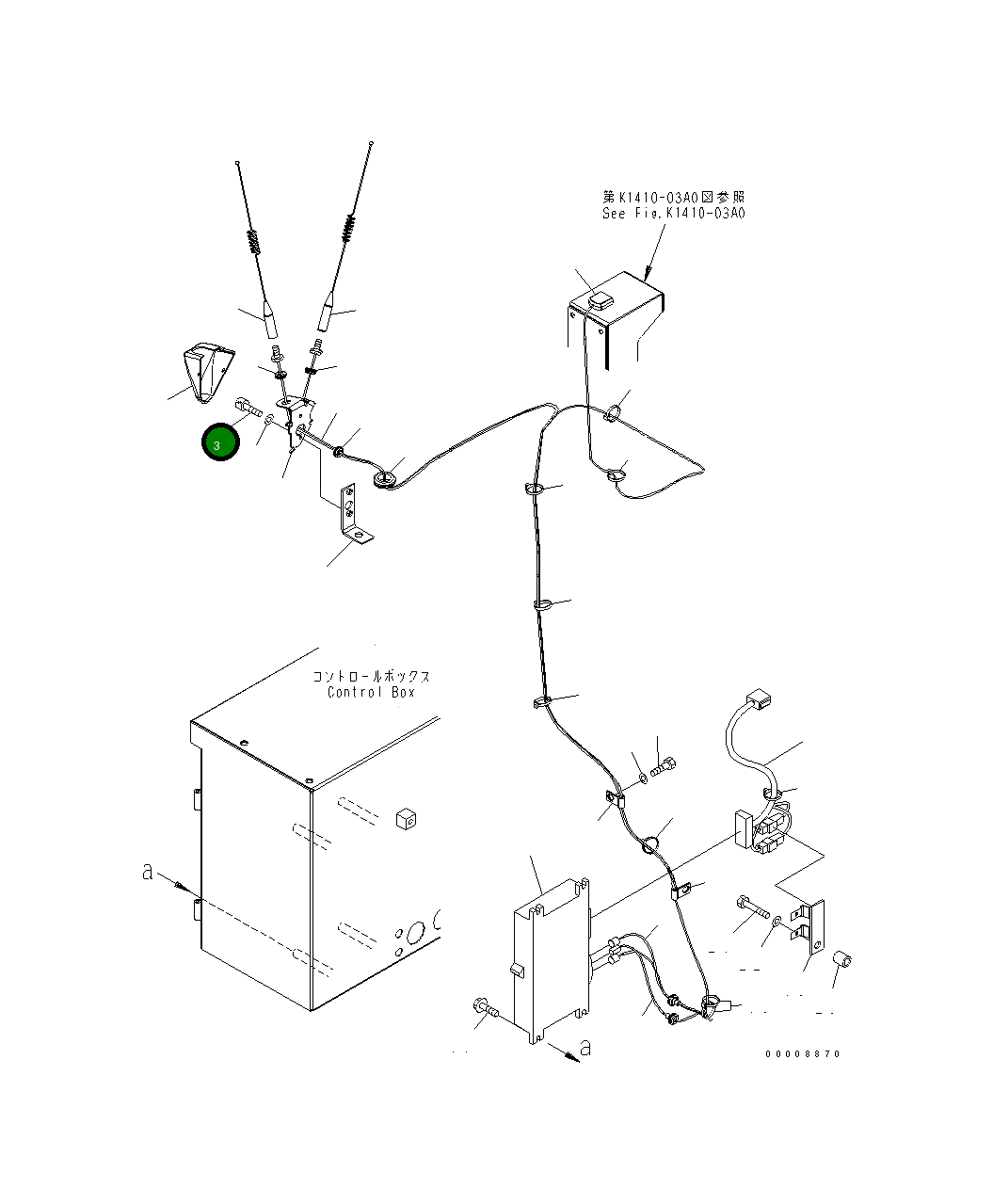 第K1410-03A0図参照
See Fig.K1410-03A0

3

コントロールボックス
Control Box

a

a

00008870