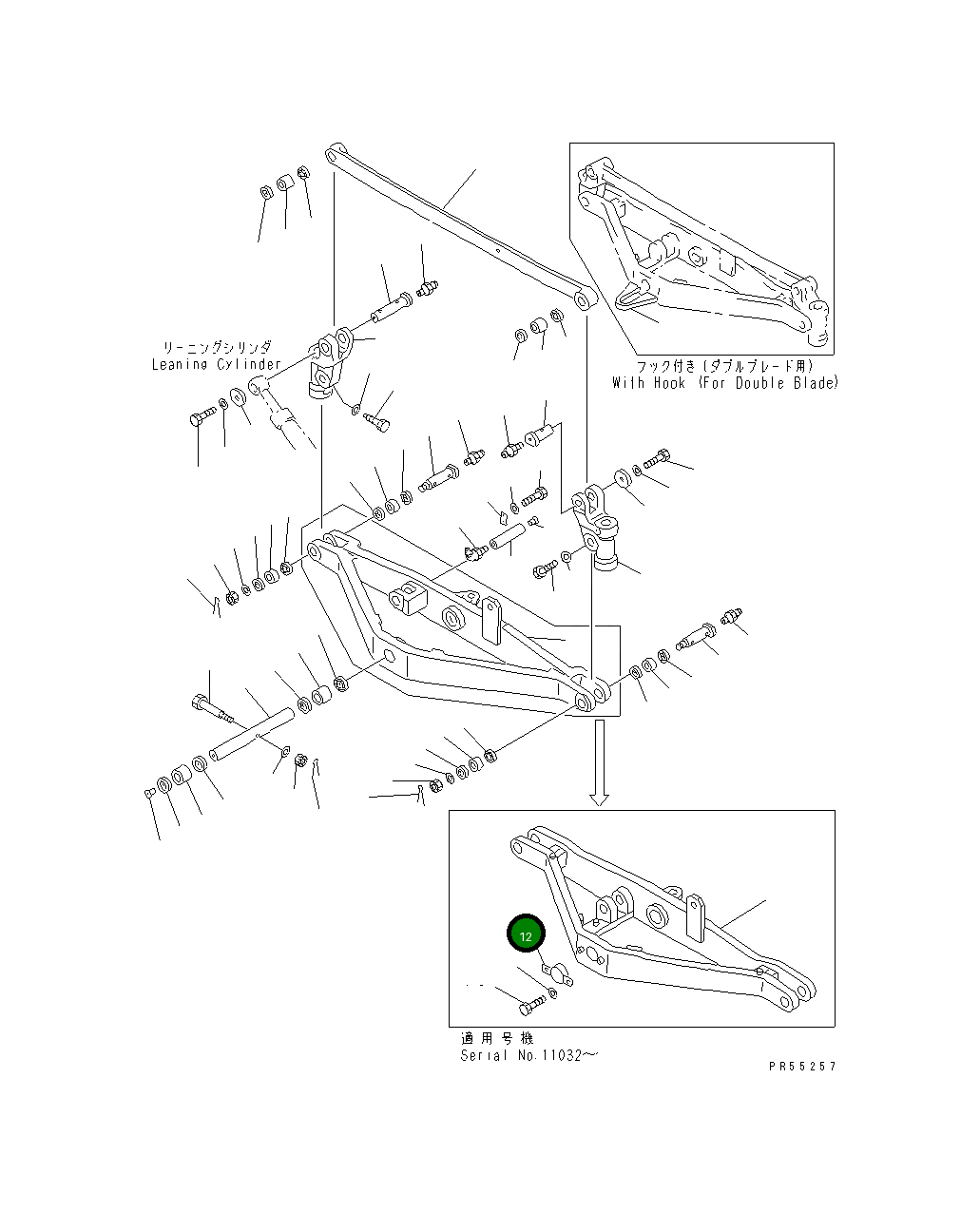 リーニングシリンダ
Leaning Cylinder

フック付き(ダブルブレード用)
With Hook (For Double Blade)

12

適用号機
Serial No.11032～

PR55257