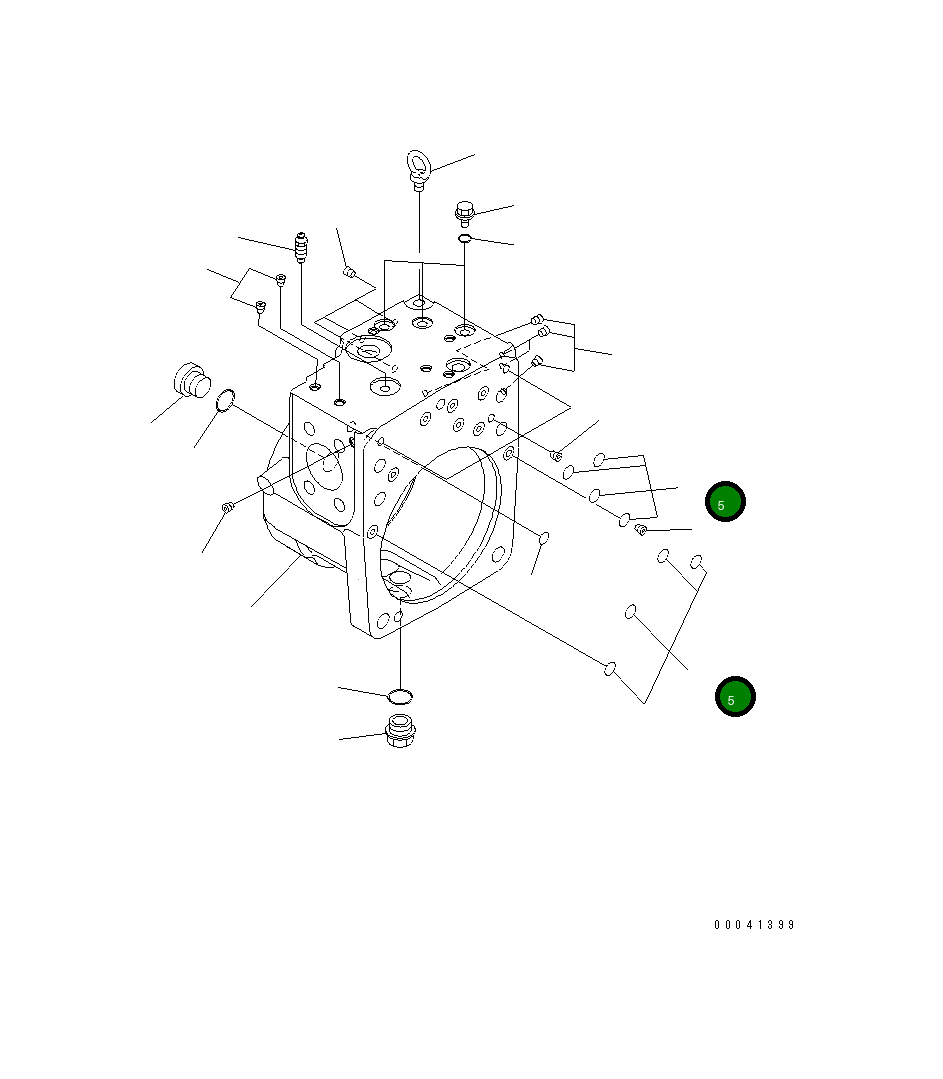 5

5

00041399