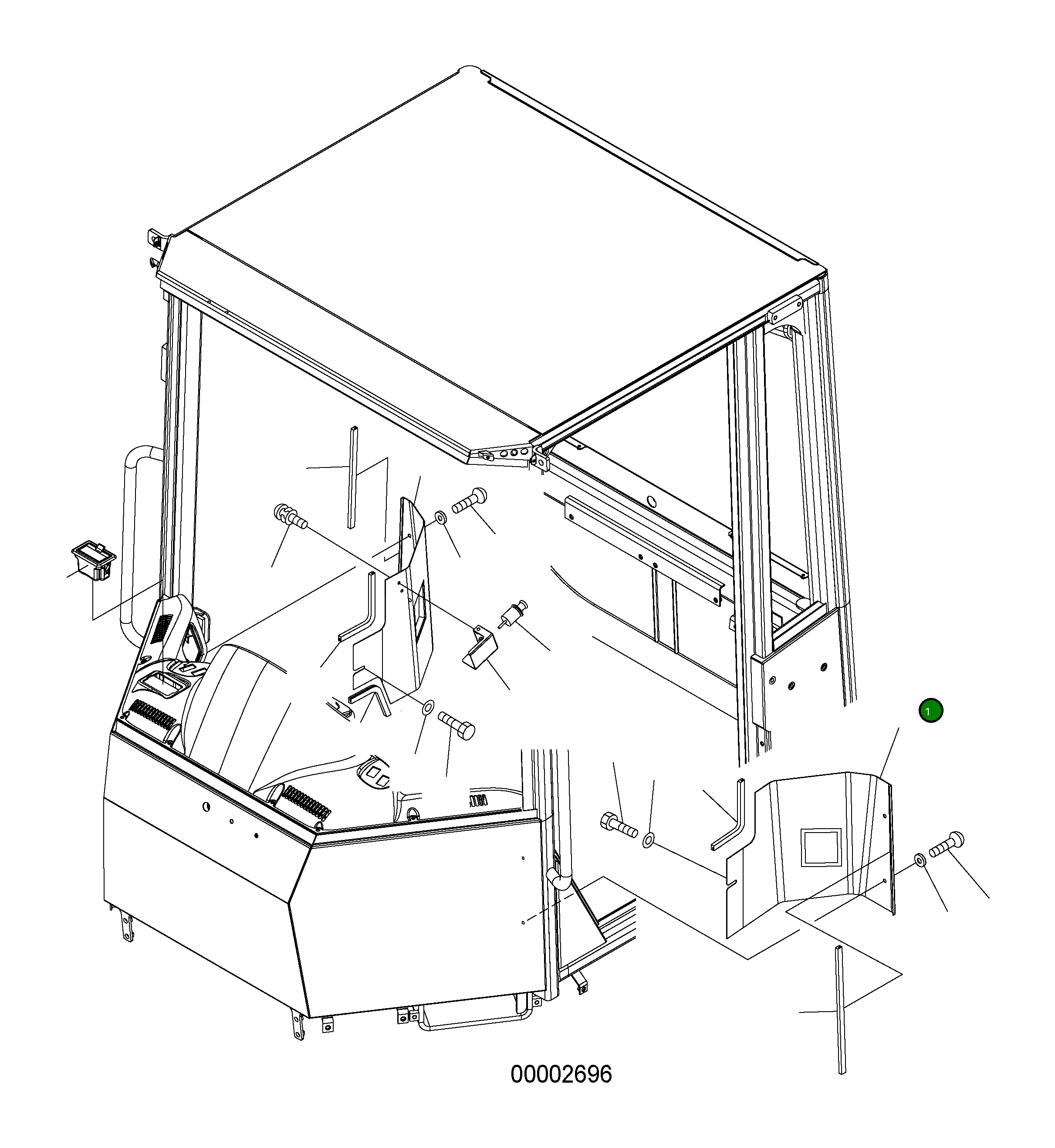 1

00002696