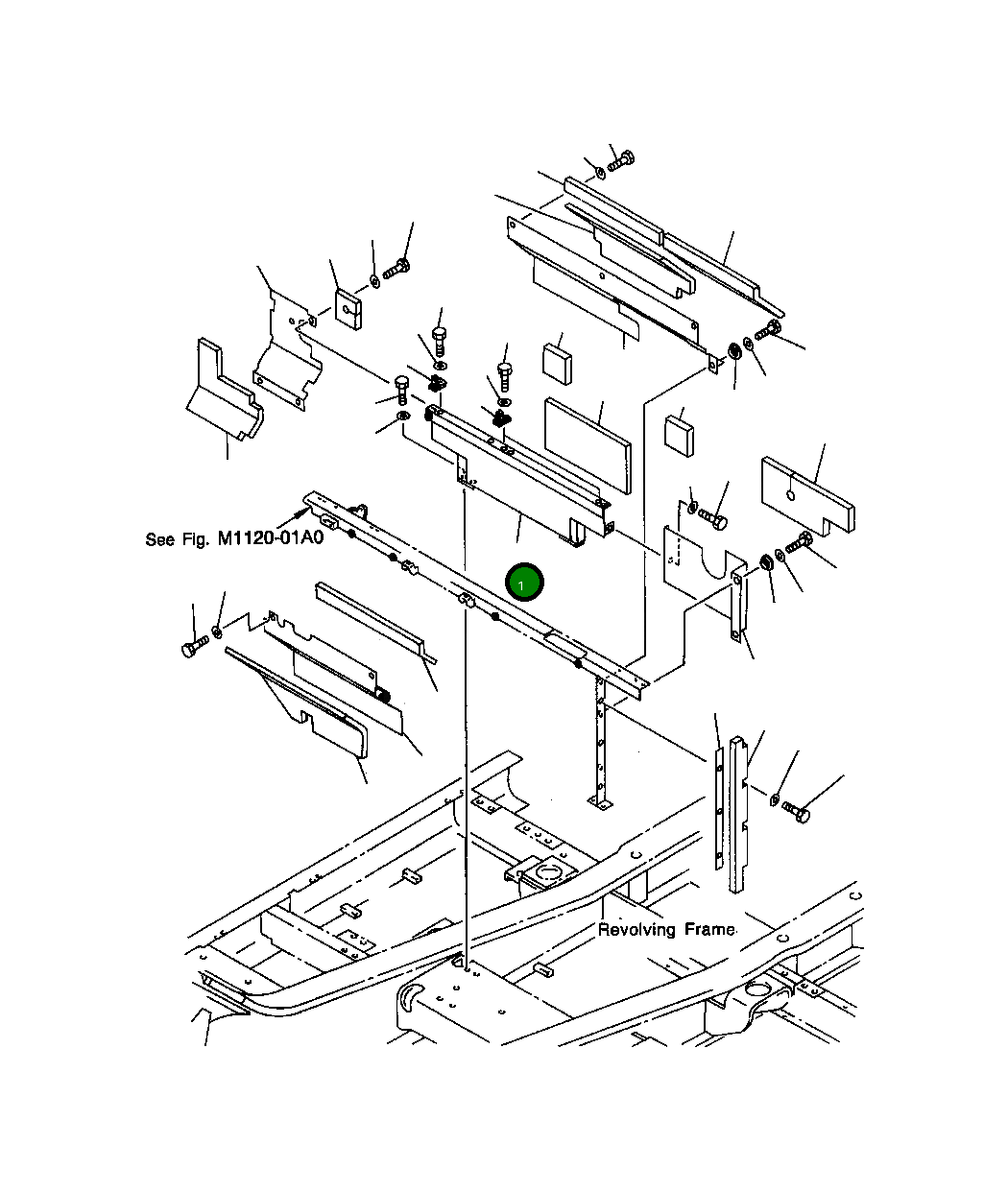 See Fig. M1120-01A0

1

Revolving Frame