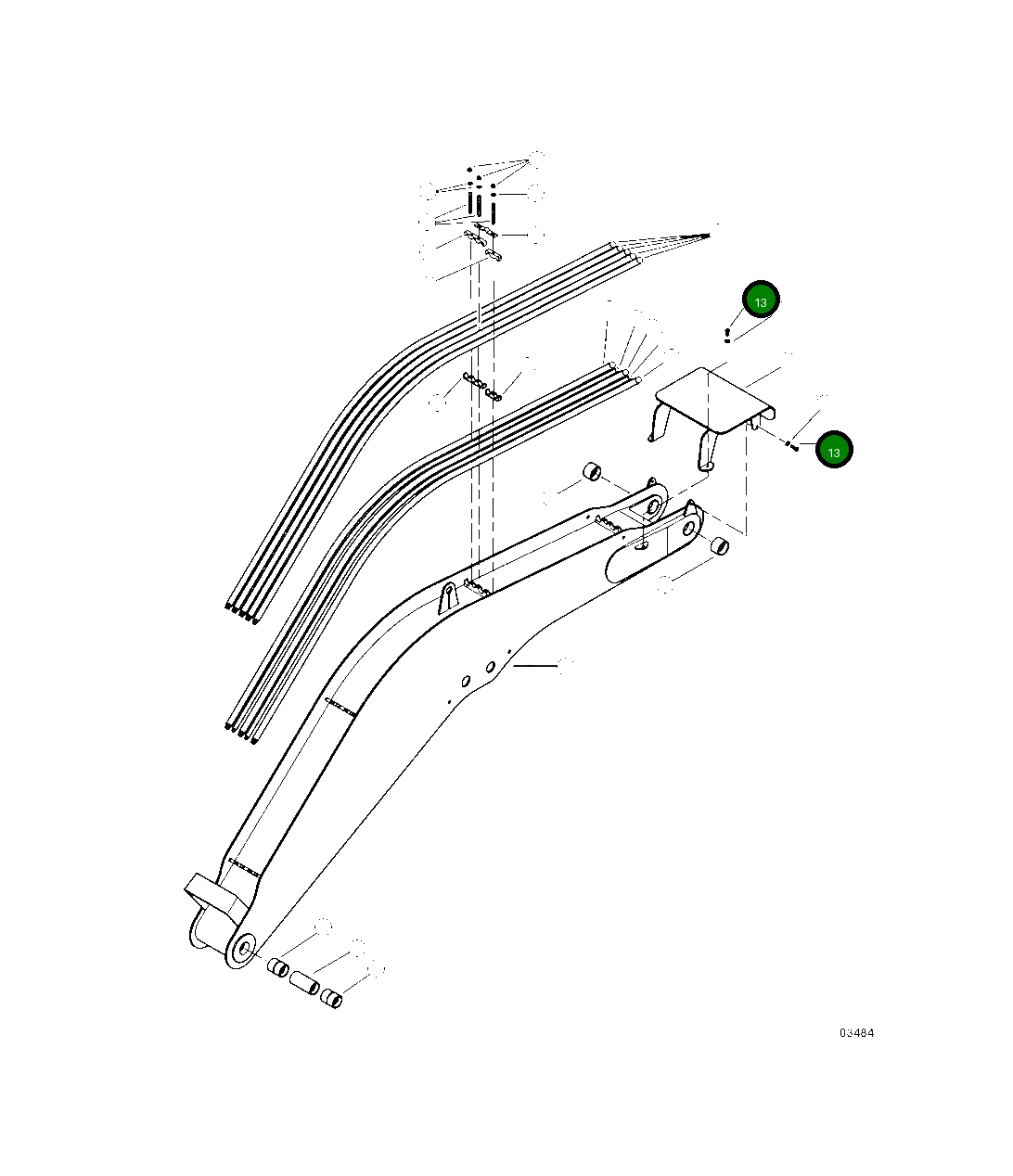 13
13
03484