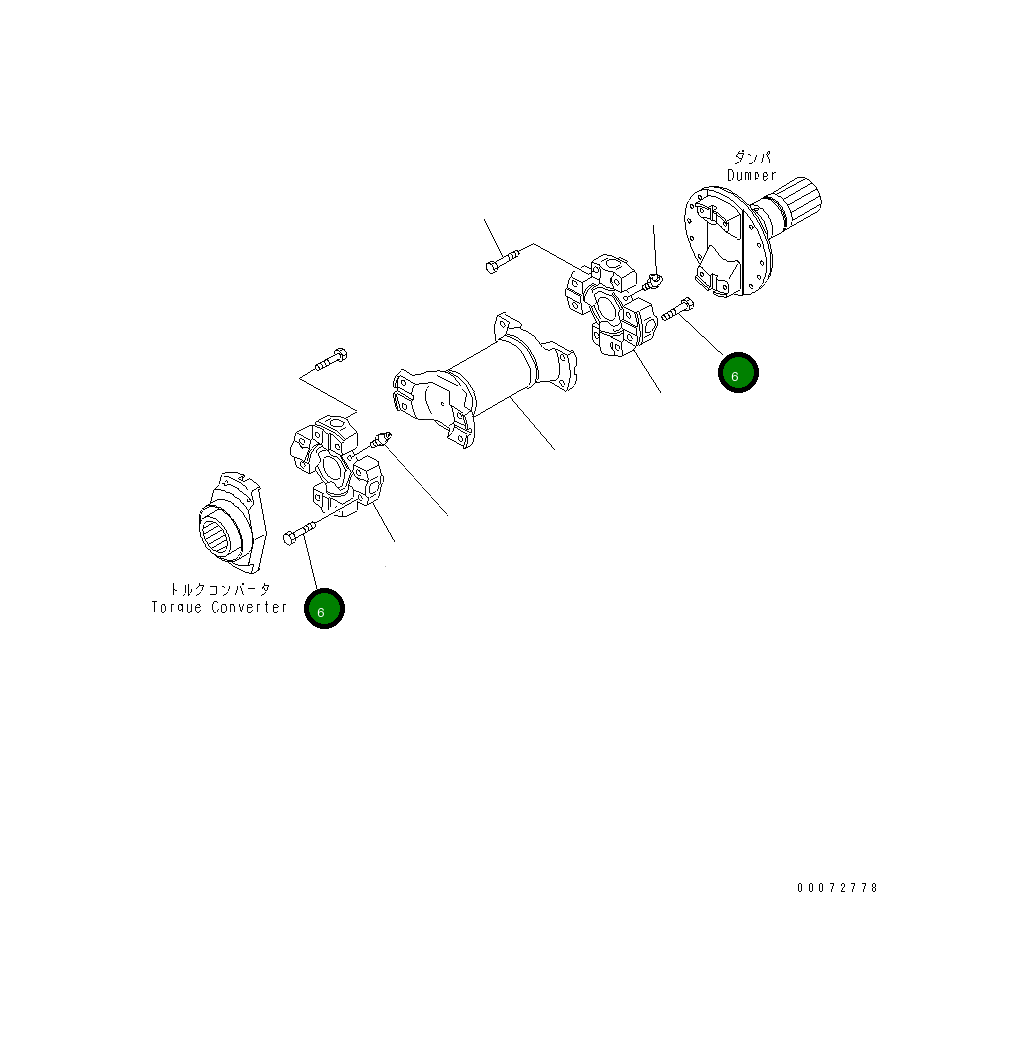 ダンパ
Dumper

6

トルクコンバータ
Torque Converter

6

00072778