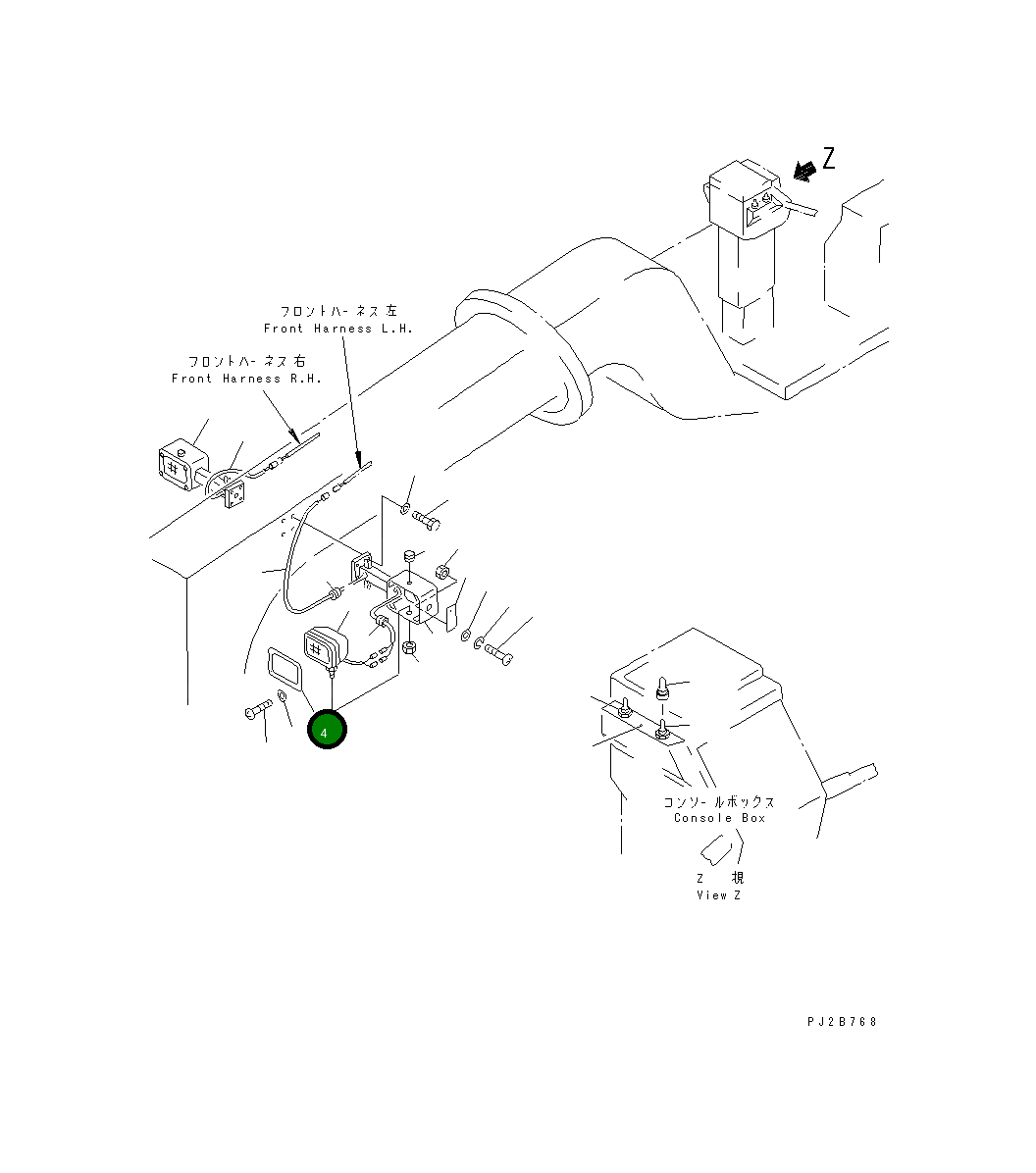 Z

フロントハーネス 左
Front Harness L.H.

フロントハーネス 右
Front Harness R.H.

4

コンソールボックス
Console Box

Z 視
View Z

PJ2B768