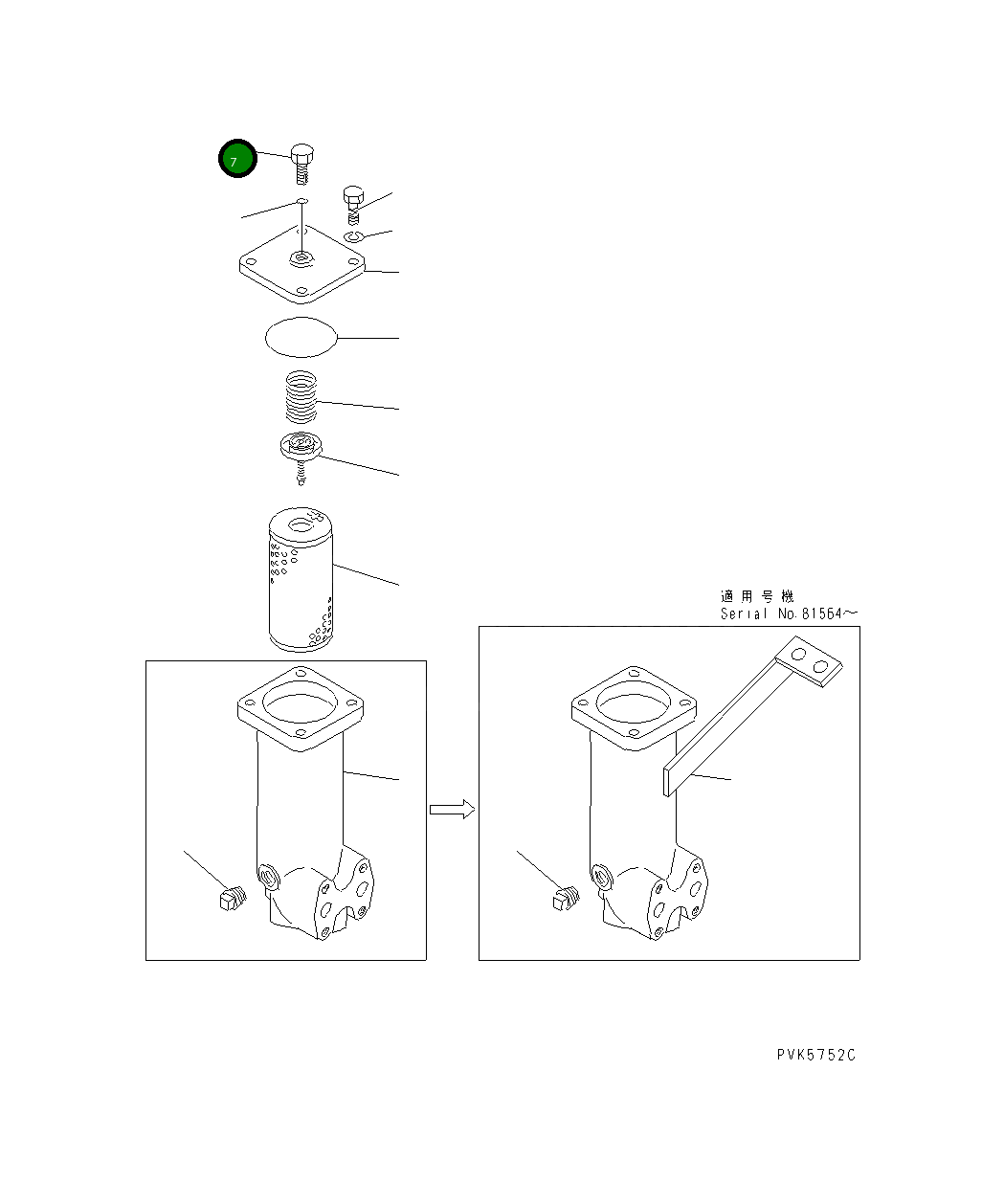 7

適用号機
Serial No.81564～

PVK5752C