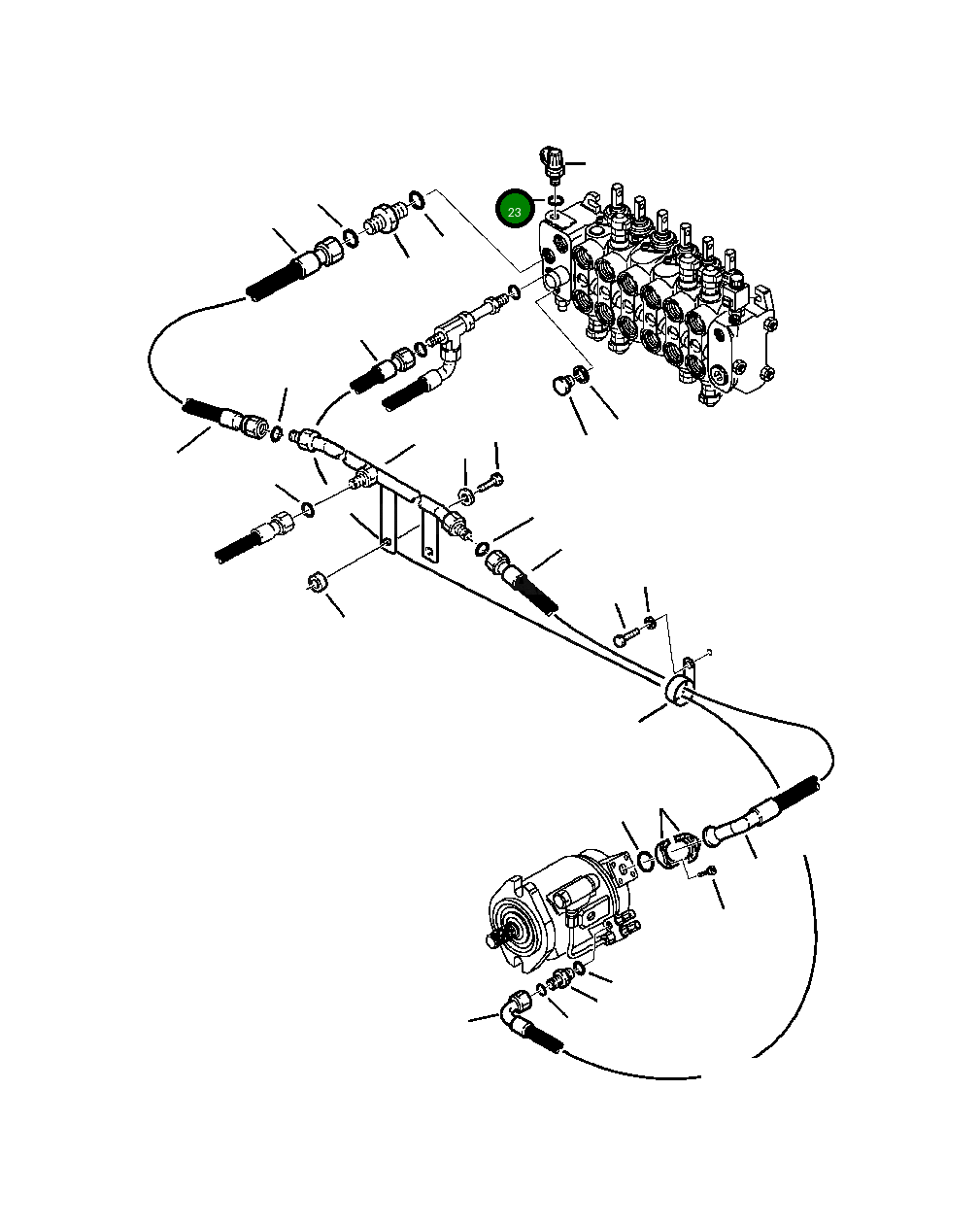 23