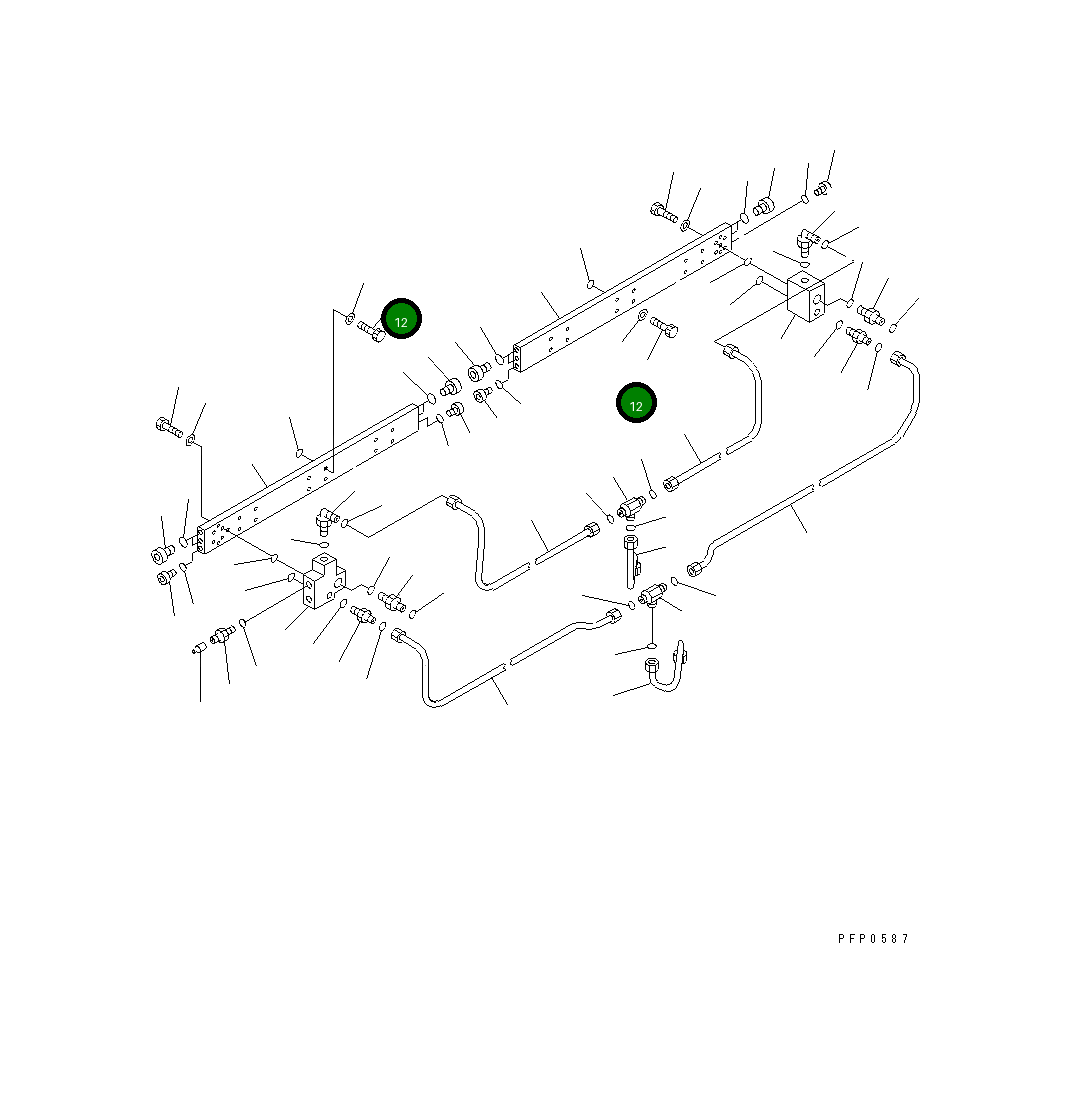 12

12

PFP0587