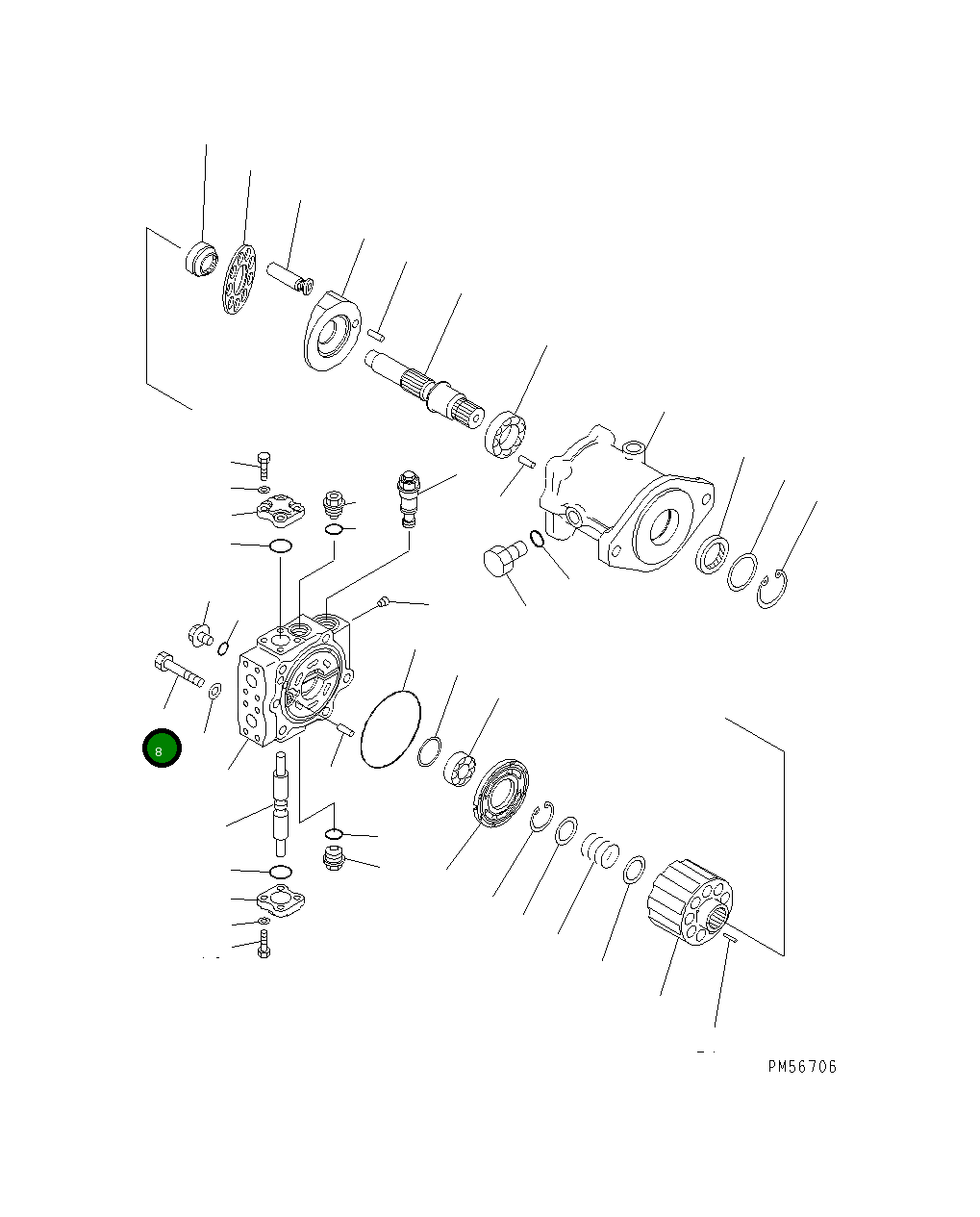 8

PM56706