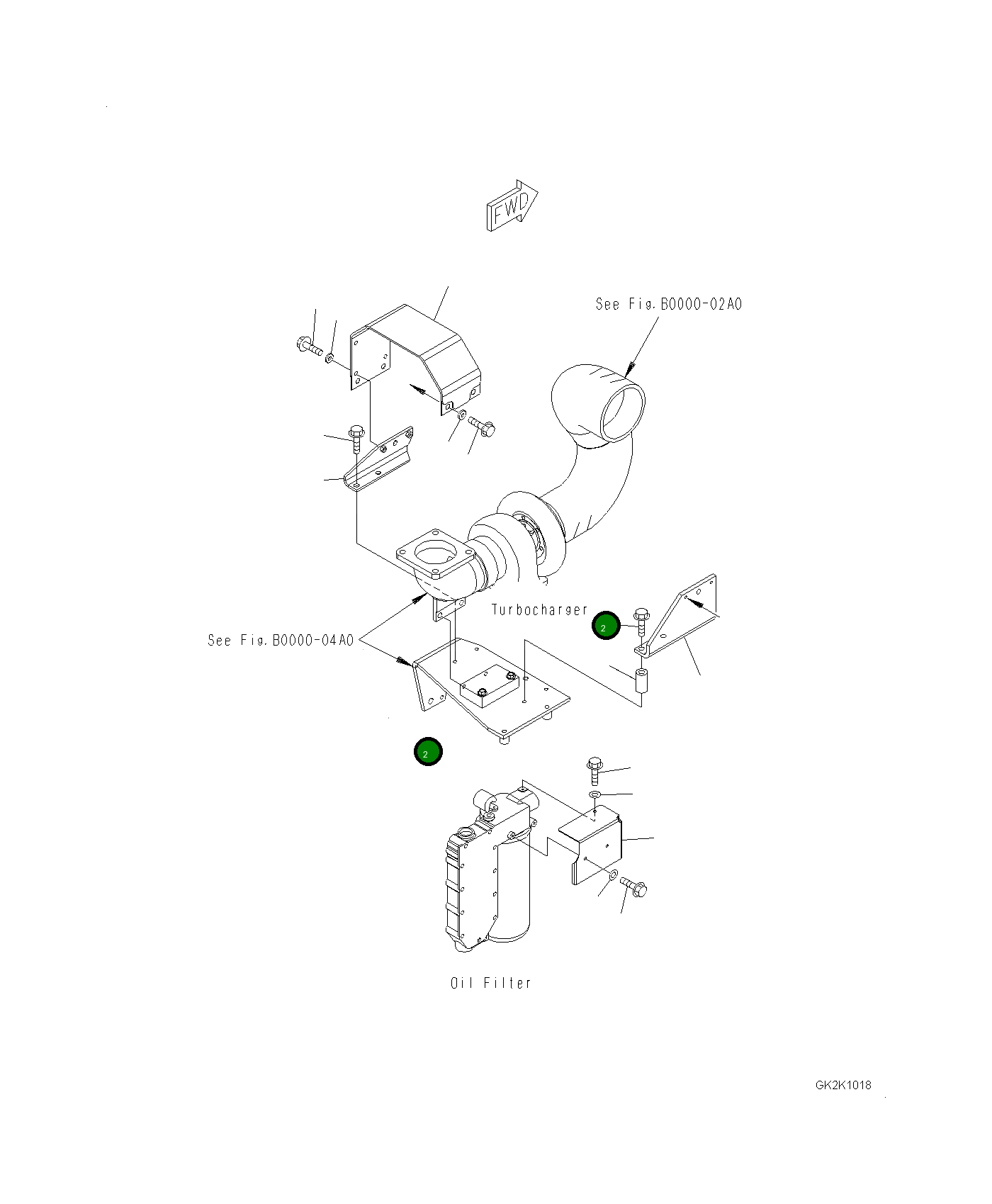 FWD

See Fig. B0000-02A0

Turbocharger

2

See Fig. B0000-04A0

2

Oil Filter

GK2K1018