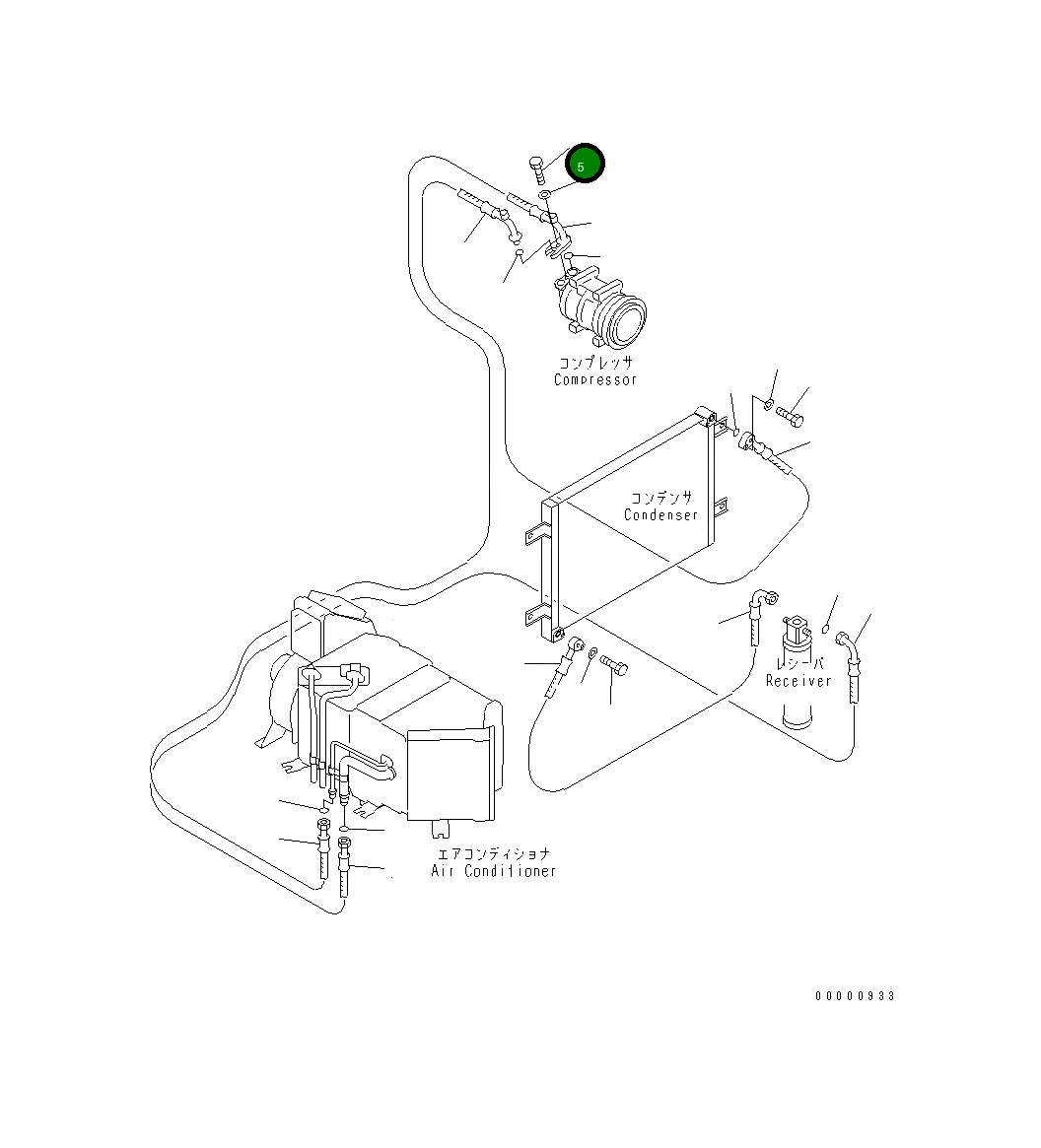 5

コンプレッサ
Compressor

コンデンサ
Condenser

レシーバ
Receiver

エアコンディショナ
Air Conditioner

00000933