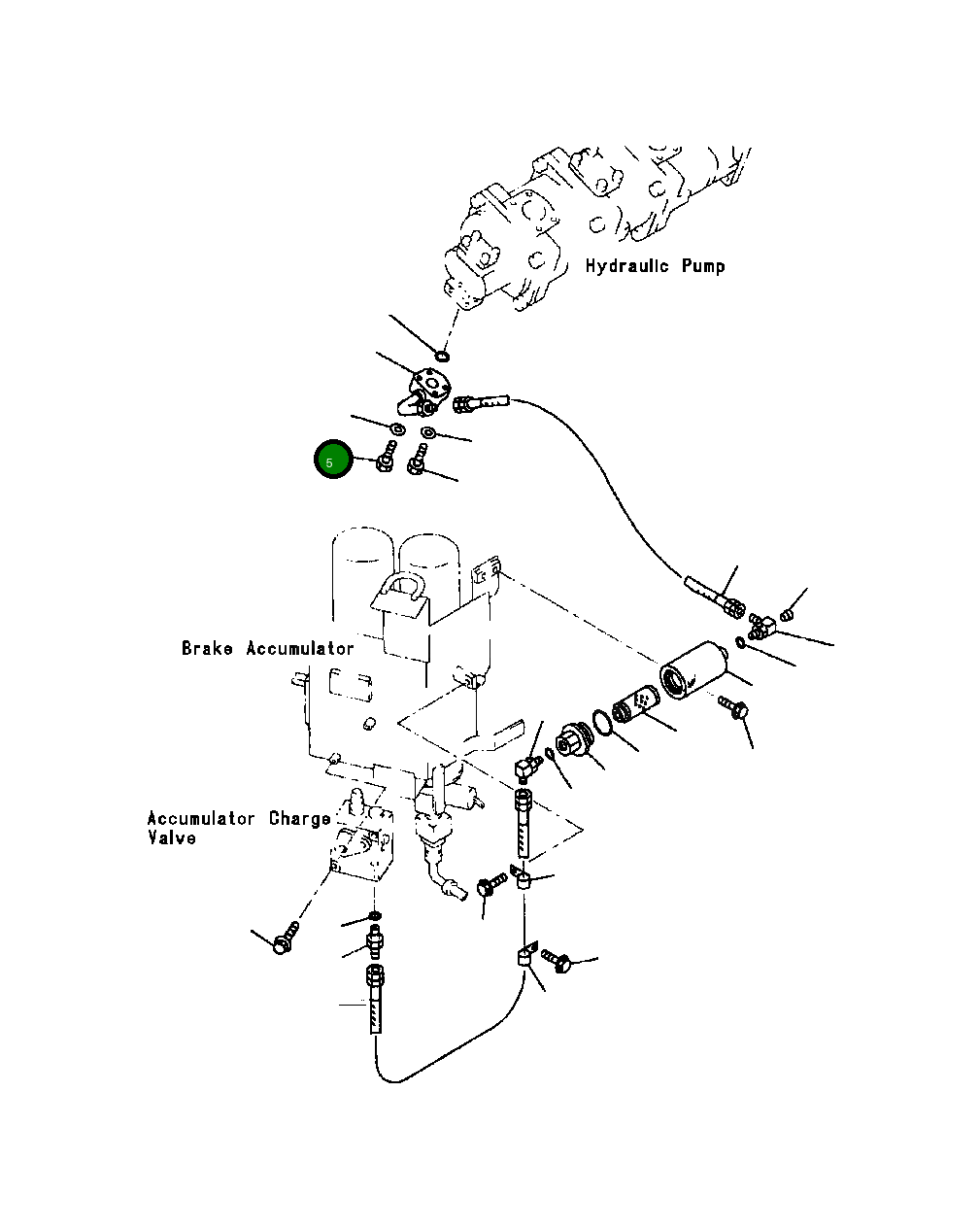 Hydraulic Pump

5

Brake Accumulator

Accumulator Charge Valve