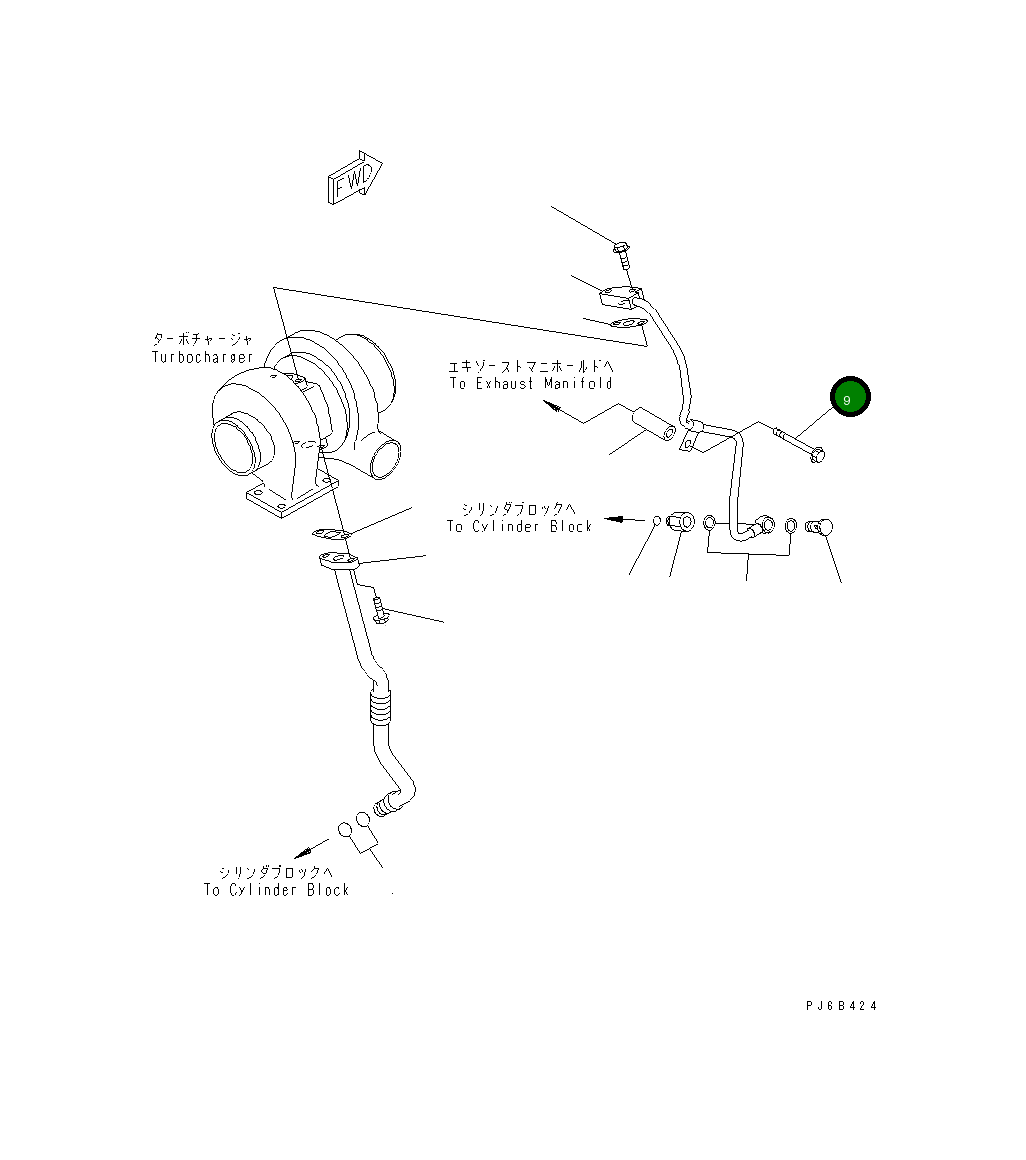 FWD

ターボチャージャ
Turbocharger

エキゾーストマニホールドへ
To Exhaust Manifold

9

シリンダブロックへ
To Cylinder Block

シリンダブロックへ
To Cylinder Block

PJ6B424