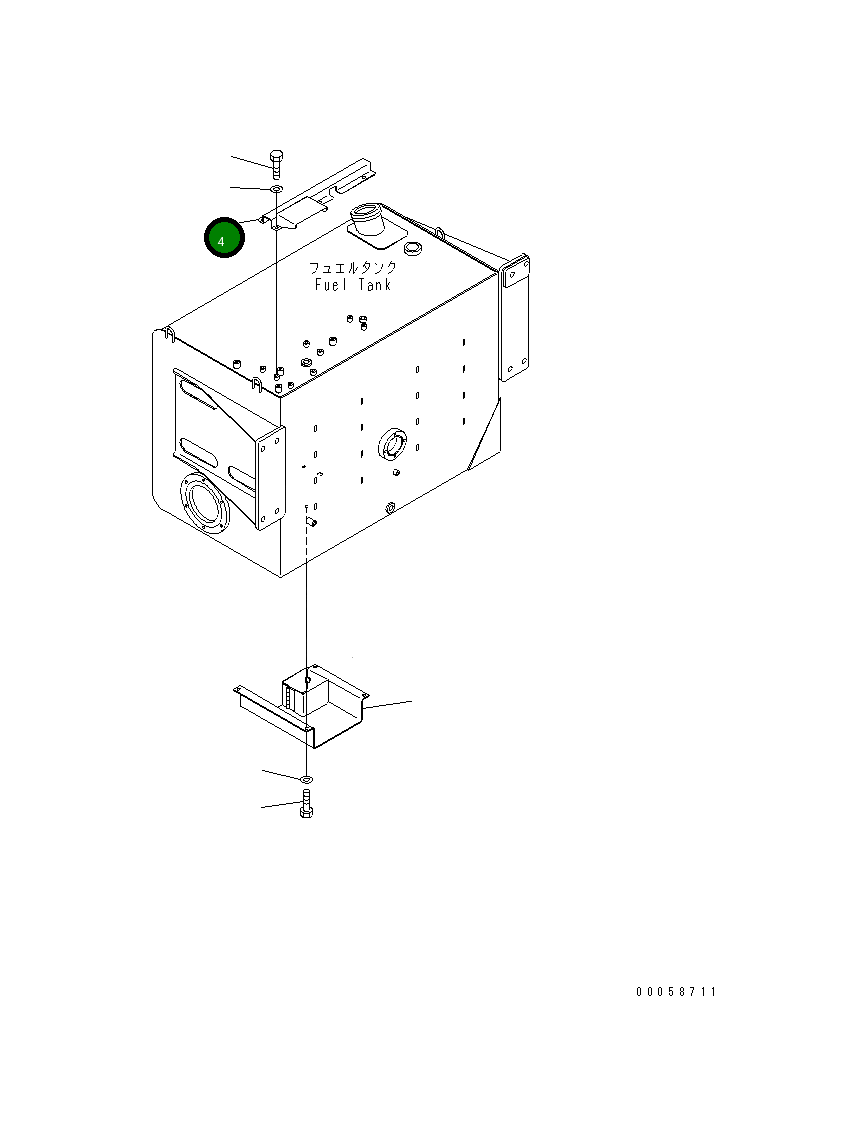 4

フュエルタンク
Fuel Tank

00058711